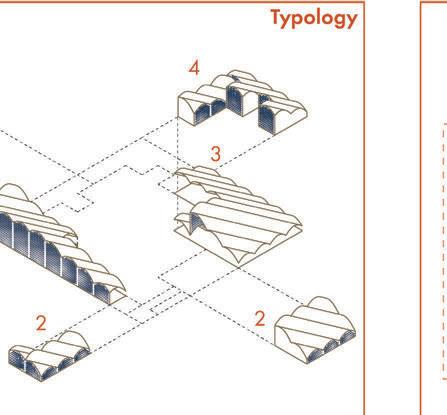 Typology

4

3

2

2