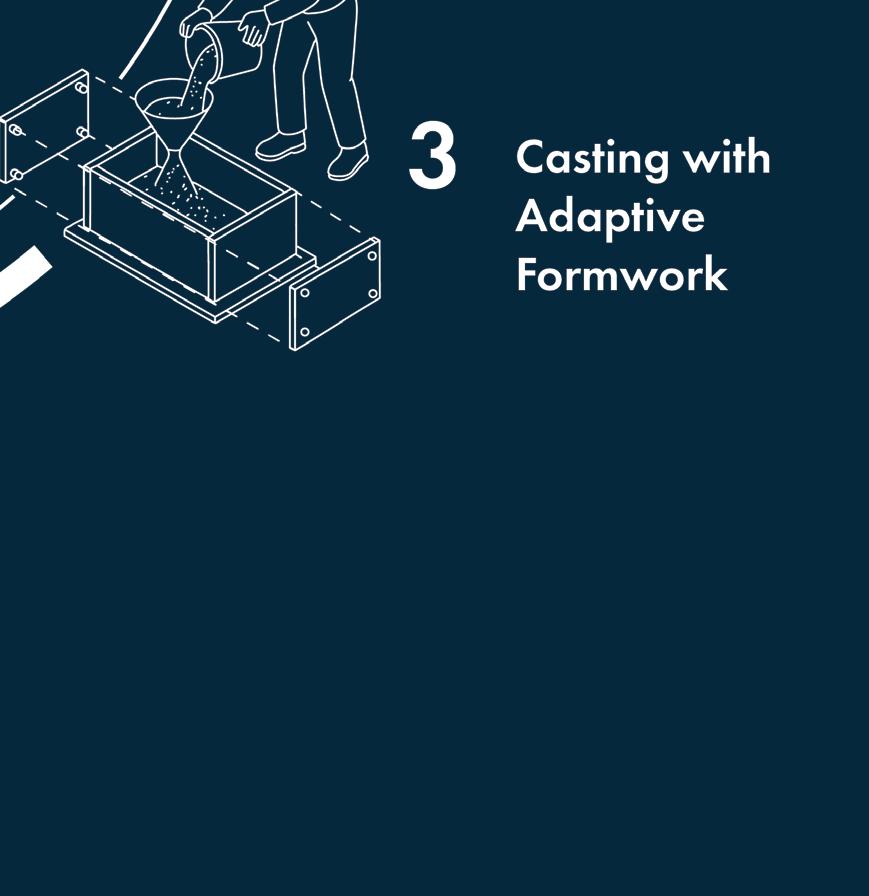 3

Casting with Adaptive Formwork