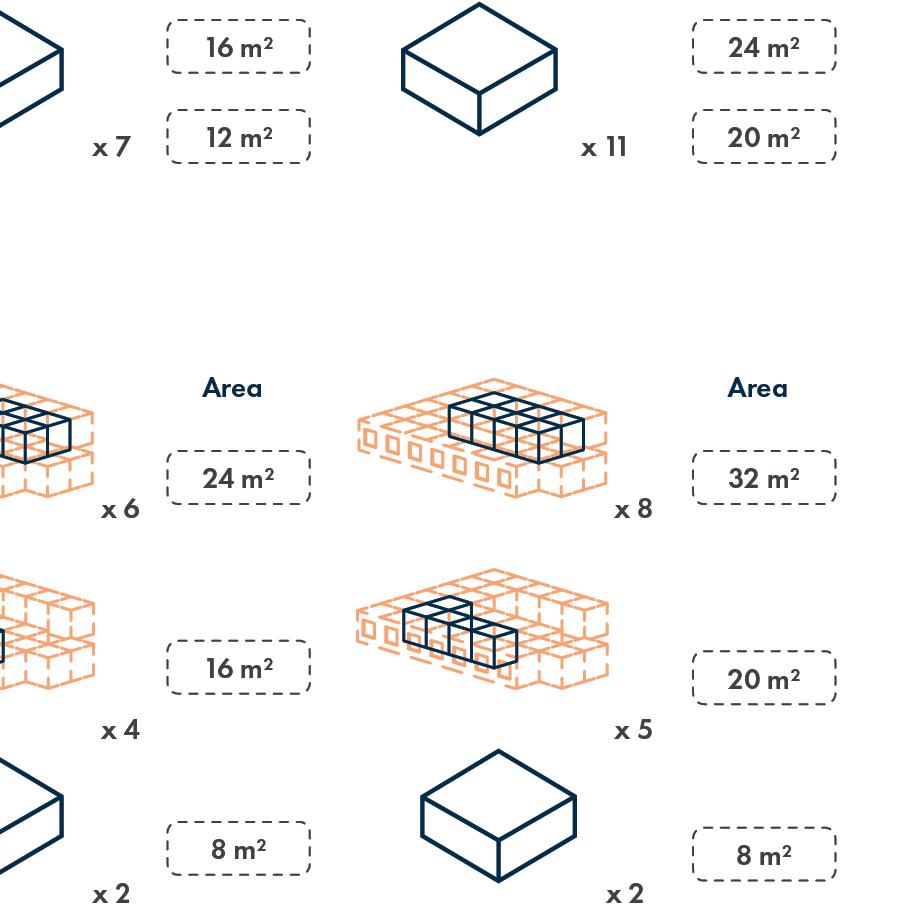 16 m²

x 7

12 m²

24 m²

x 11

20 m²

Area

24 m²

x 6

16 m²

x 4

8 m²

x 2

Area

32 m²

x 8

20 m²

x 5

8 m²

x 2