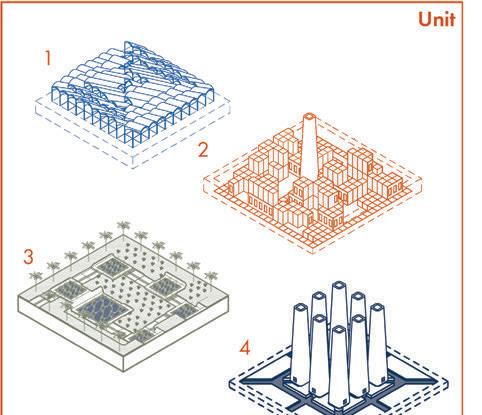 Unit

1

2

3

4