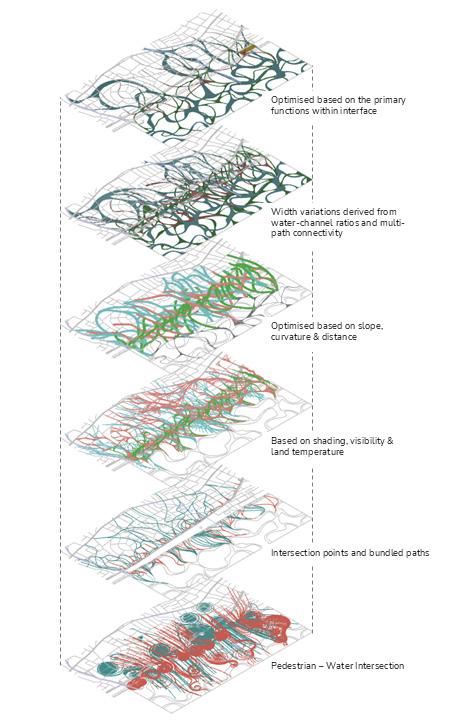 Optimised based on the primary functions within interface

Width variations derived from water-channel ratios and multi-path connectivity

Optimised based on slope, curvature & distance

Based on shading, visibility & land temperature

Intersection points and bundled paths

Pedestrian – Water Intersection