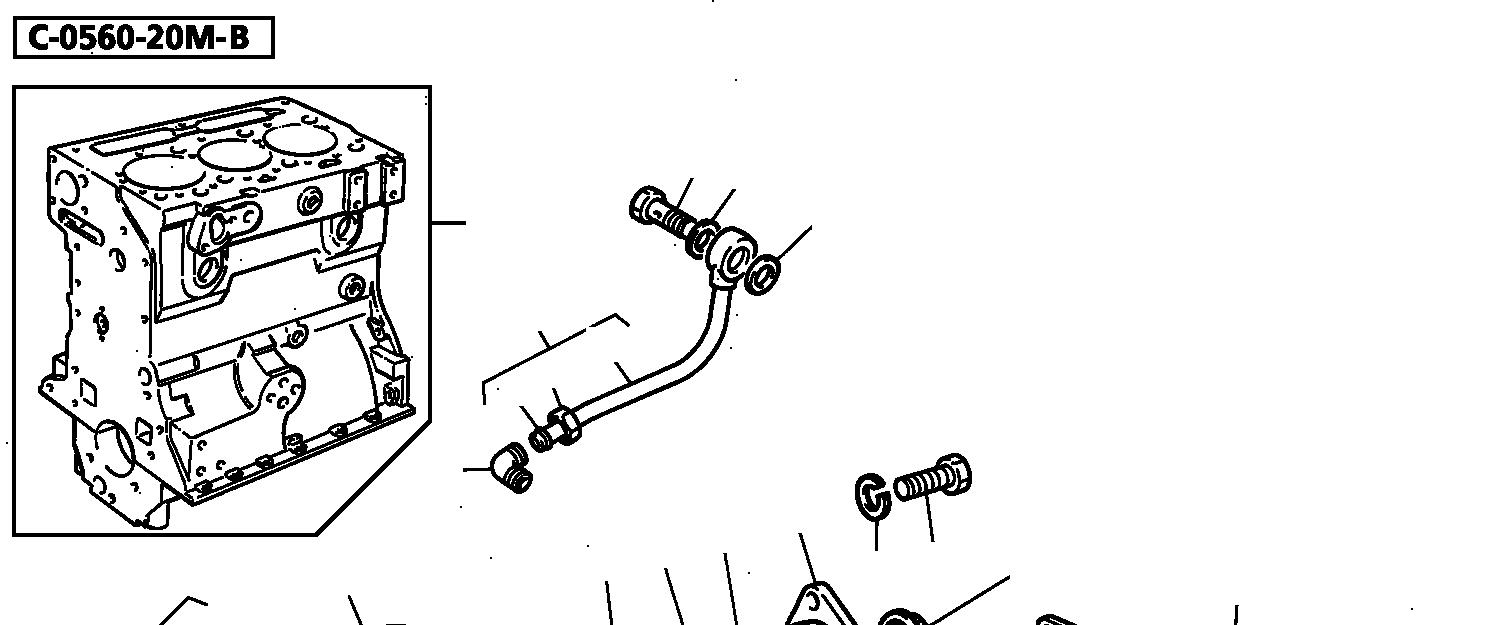 C-0560-20M-B