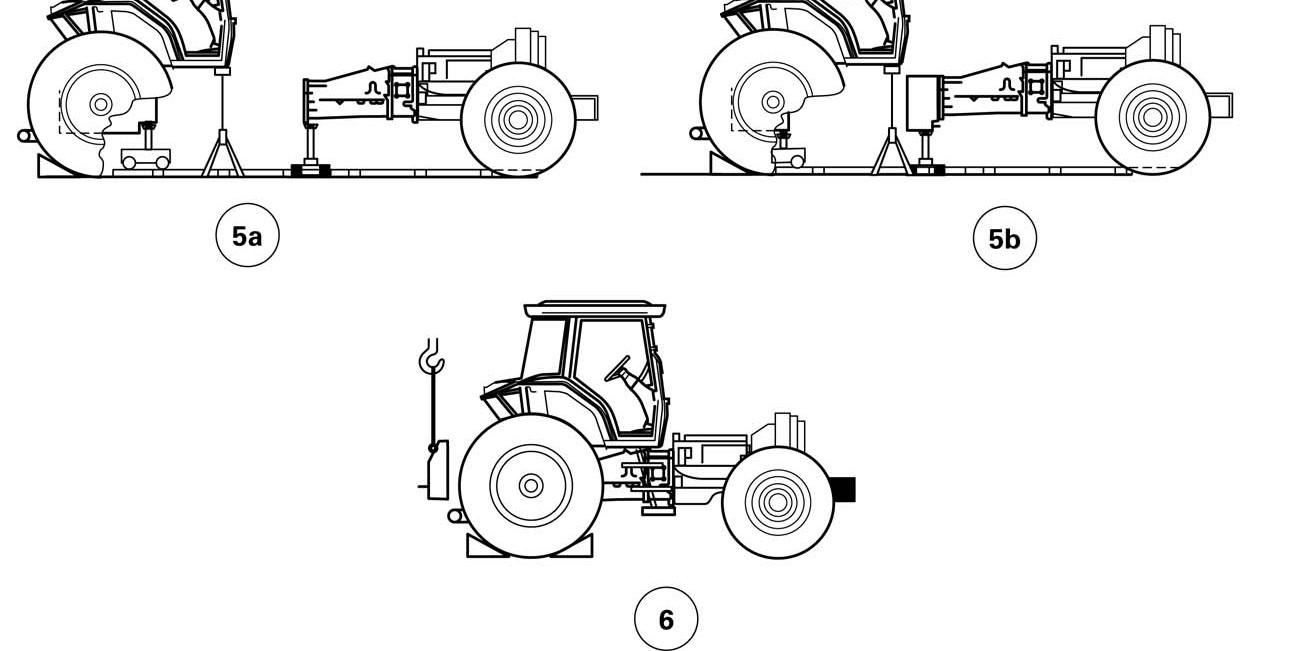 5a

5b

6