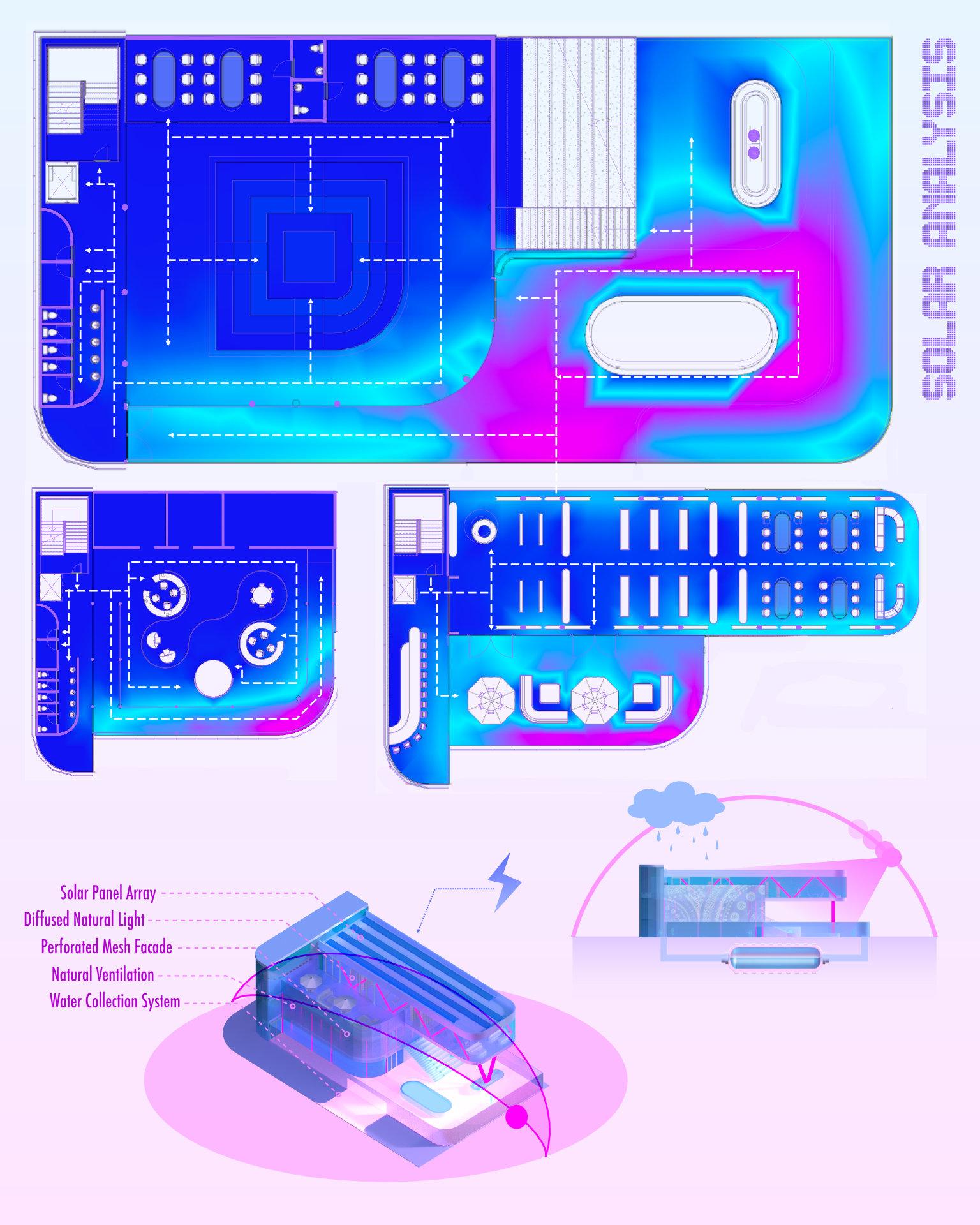 SOLAR ANALYSIS

Solar Panel Array
Diffused Natural Light
Perforated Mesh Facade
Natural Ventilation
Water Collection System