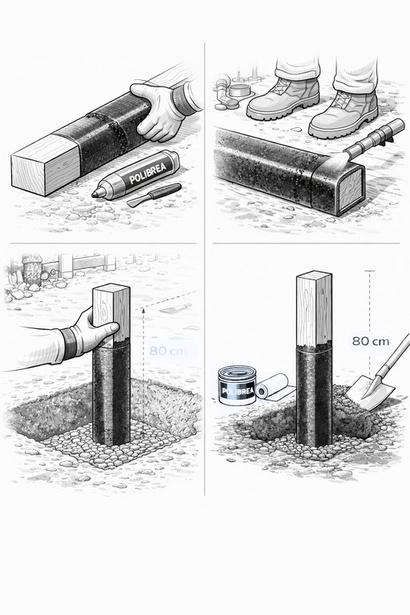 POLIBREA

80 cm

80 cm

POLIBREA