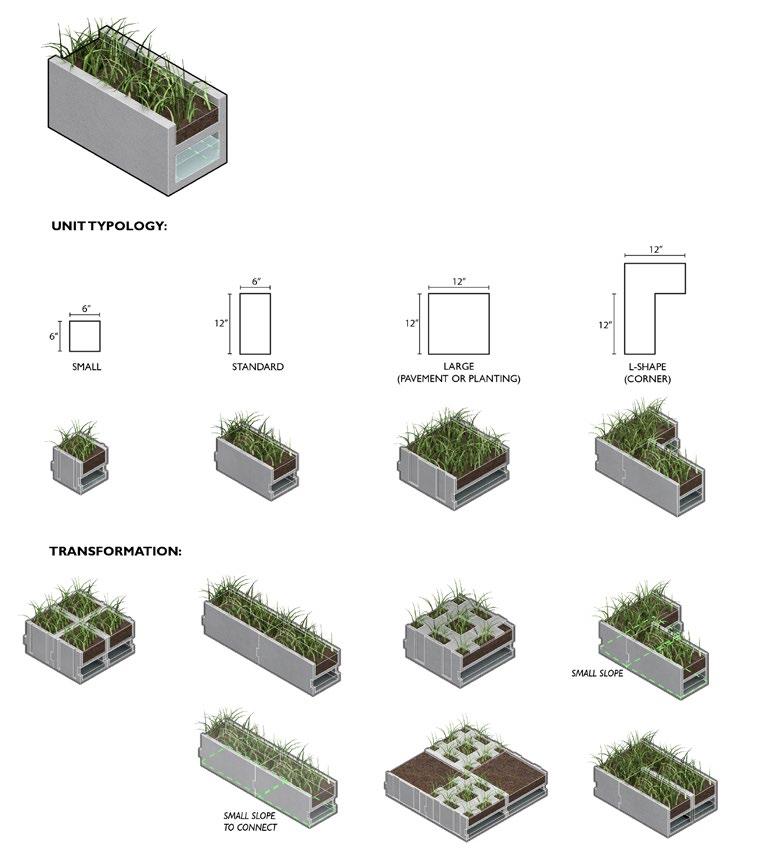 UNIT TYPOLOGY:

6"
6"
SMALL

6"
12"
STANDARD

12"
12"
LARGE
(PAVEMENT OR PLANTING)

12"
12"
L-SHAPE
(CORNER)

TRANSFORMATION:

SMALL SLOPE

SMALL SLOPE
TO CONNECT