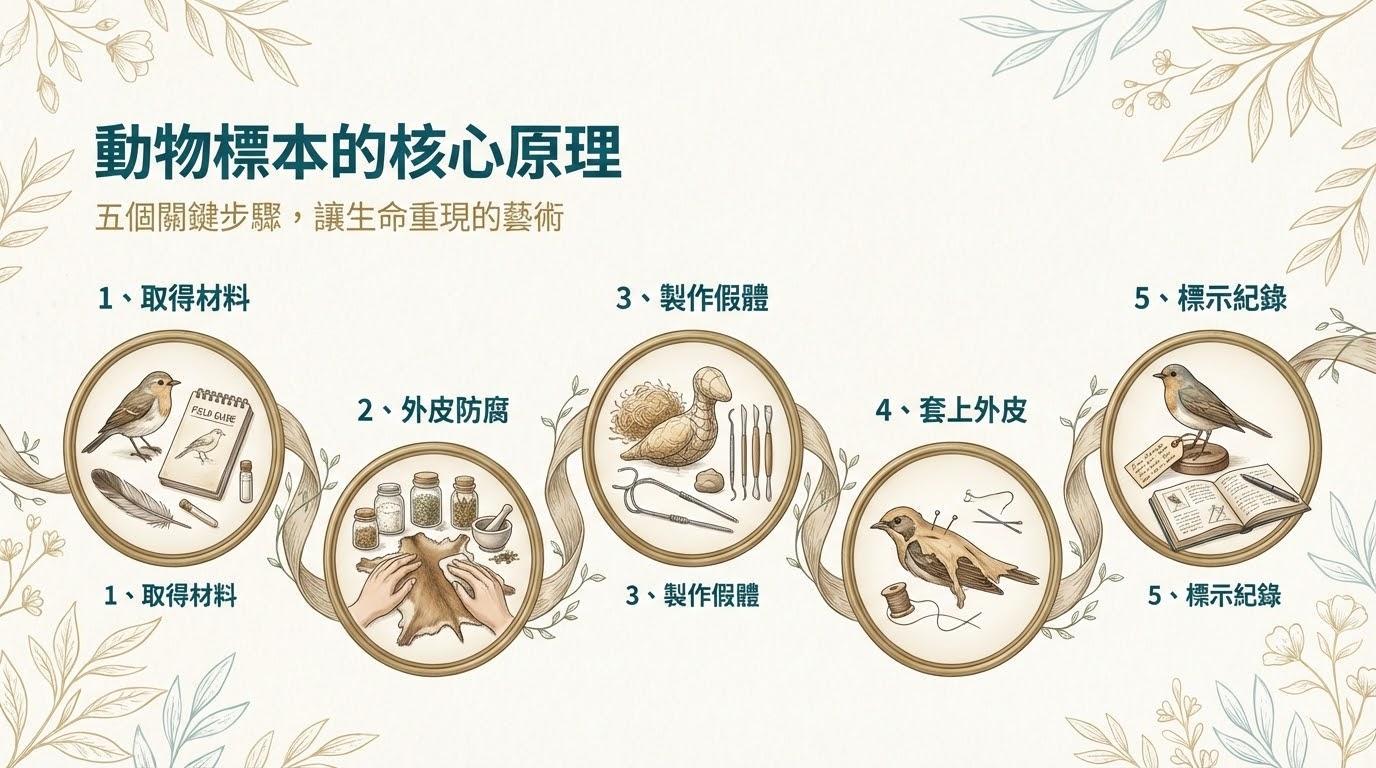 動物標本的核心原理

五個關鍵步驟，讓生命重現的藝術

1、取得材料

FIELD GUIDE

1、取得材料

2、外皮防腐

3、製作假體

3、製作假體

4、套上外皮

5、標示紀錄

5、標示紀錄