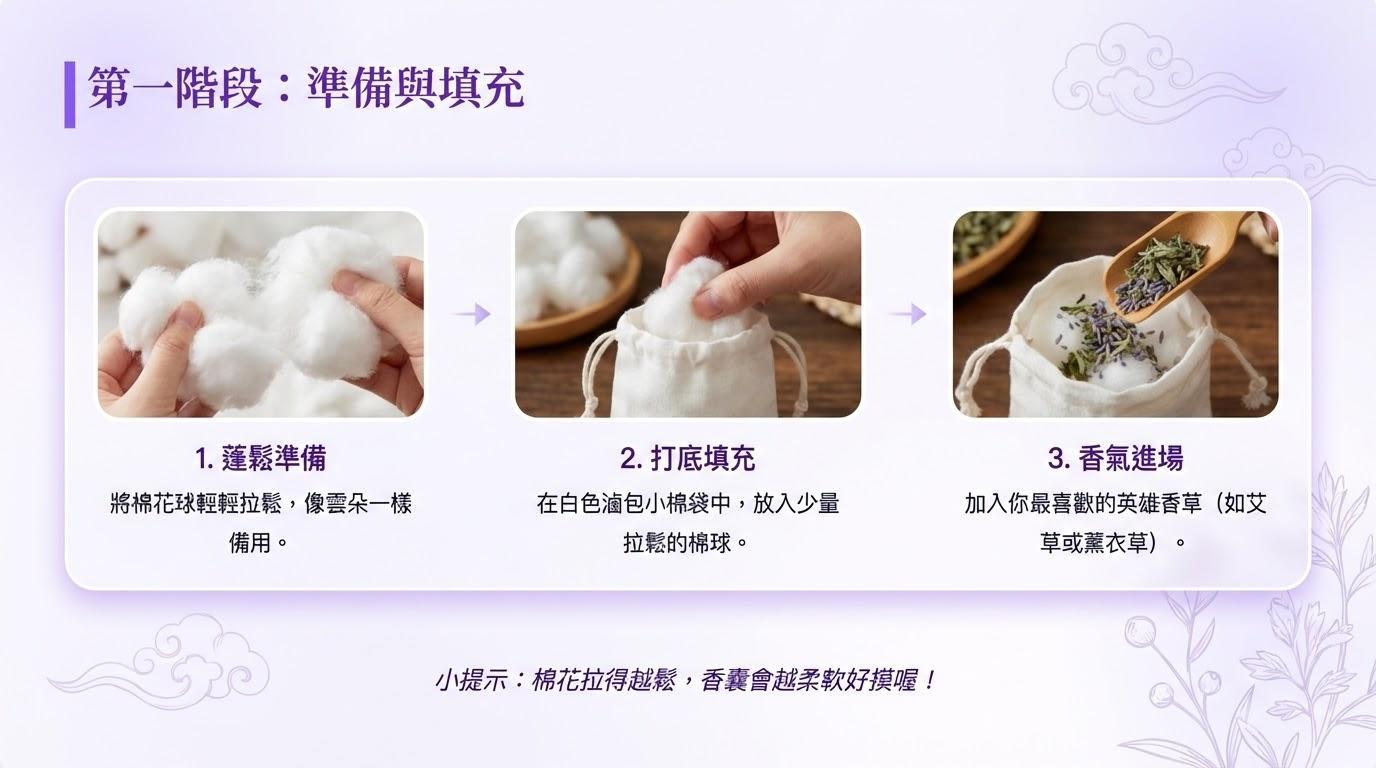 第一階段：準備與填充

1. 蓬鬆準備
將棉花球輕輕拉鬆，像雲朵一樣備用。

2. 打底填充
在白色滷包小棉袋中，放入少量拉鬆的棉球。

3. 香氣進場
加入你最喜歡的英雄香草（如艾草或薰衣草）。

小提示：棉花拉得越鬆，香囊會越柔軟好摸喔！