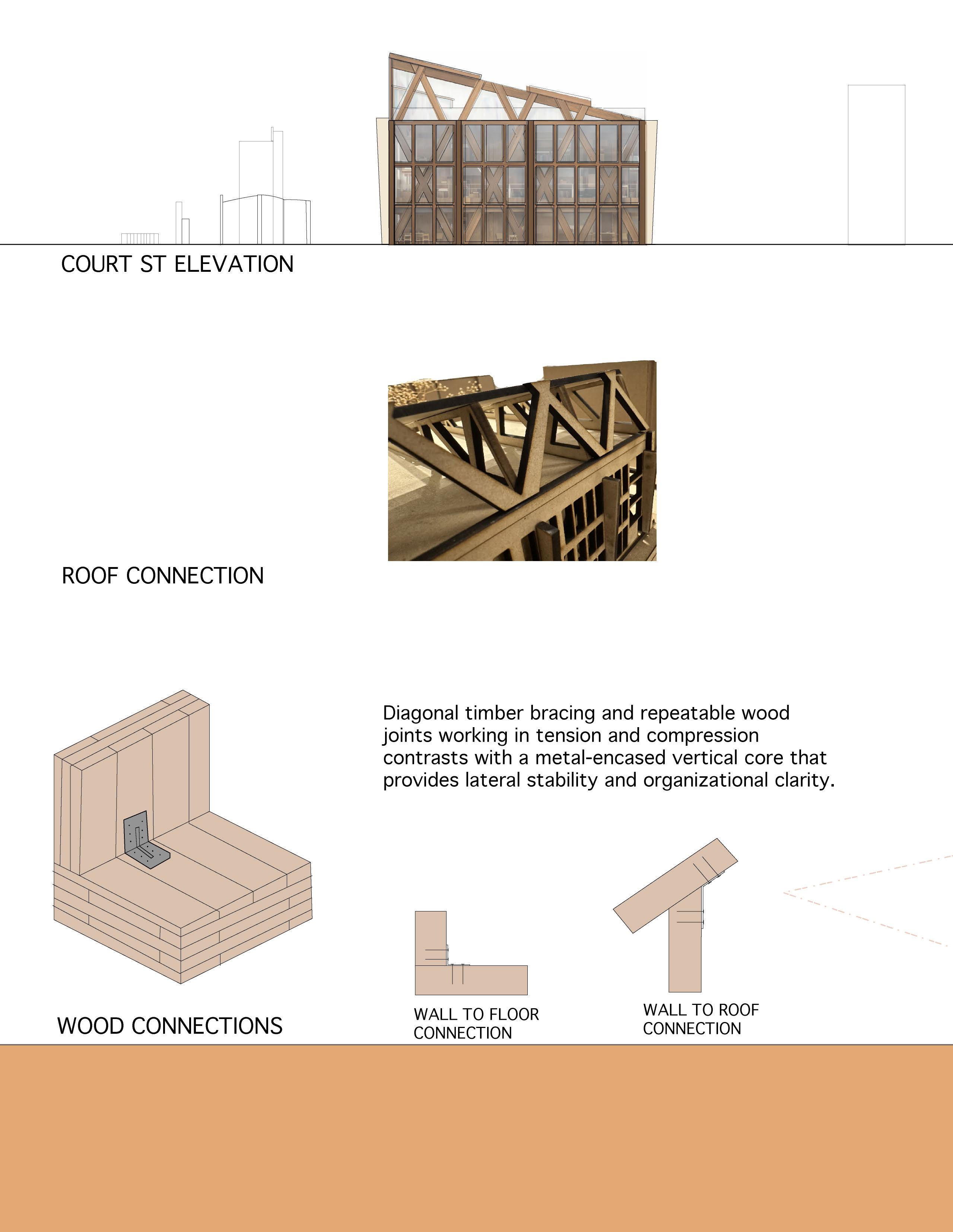 COURT ST ELEVATION

ROOF CONNECTION

Diagonal timber bracing and repeatable wood joints working in tension and compression contrasts with a metal-encased vertical core that provides lateral stability and organizational clarity.

WOOD CONNECTIONS

WALL TO FLOOR CONNECTION

WALL TO ROOF CONNECTION