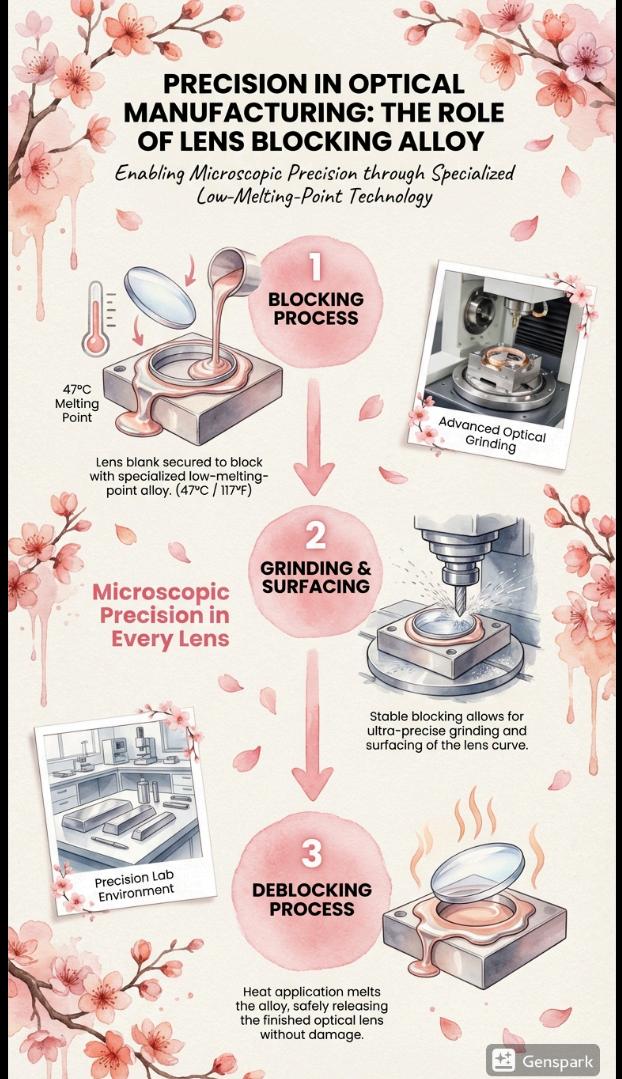 PRECISION IN OPTICAL MANUFACTURING: THE ROLE OF LENS BLOCKING ALLOY

Enabling Microscopic Precision through Specialized Low-Melting-Point Technology

1
BLOCKING PROCESS

47ºC Melting Point

Advanced Optical Grinding

Lens blank secured to block with specialized low-melting-point alloy. (47ºC / 117ºF)

2
GRINDING & SURFACING

Microscopic Precision in Every Lens

Stable blocking allows for ultra-precise grinding and surfacing of the lens curve.

Precision Lab Environment

3
DEBLOCKING PROCESS

Heat application melts the alloy, safely releasing the finished optical lens without damage.

Genspark