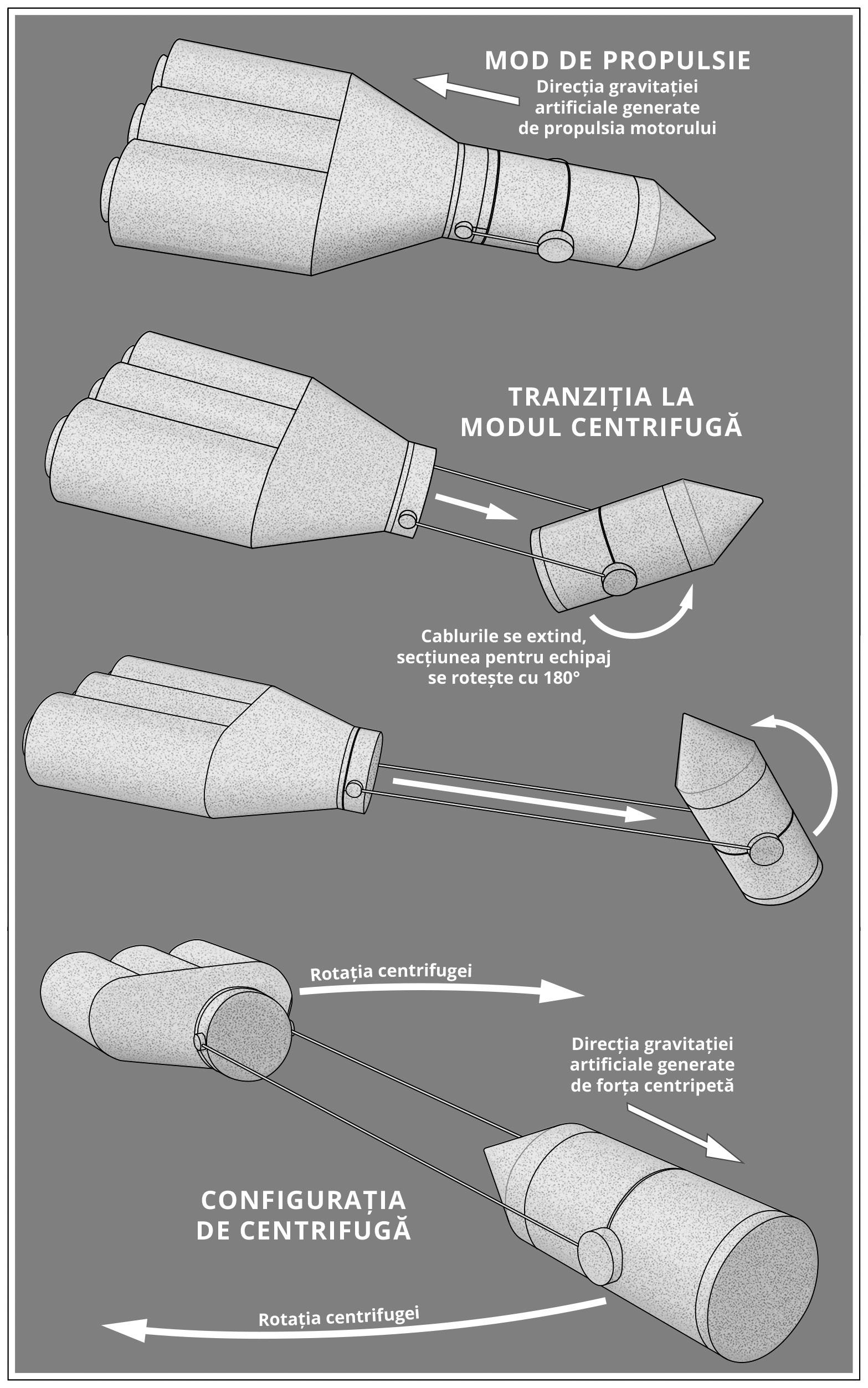 MOD DE PROPULSIE
Direcția gravitației artificiale generate de propulsia motorului

TRANZIȚIA LA MODUL CENTRIFUGĂ

Cablurile se extind, secțiunea pentru echipaj se rotește cu 180°

Rotația centrifugei

Direcția gravitației artificiale generate de forța centripetă

CONFIGURAȚIA DE CENTRIFUGĂ

Rotația centrifugei