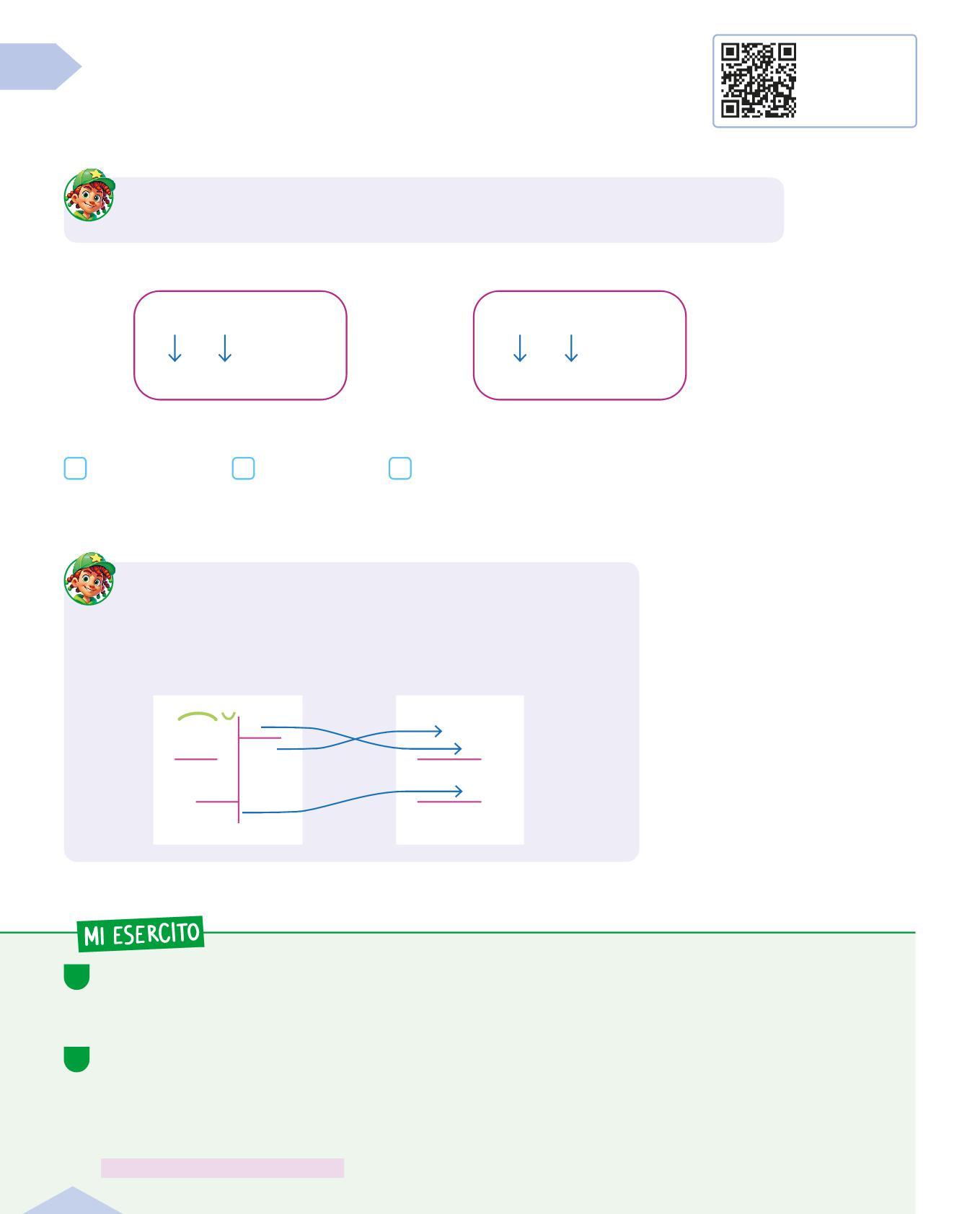 MI ESERCITO