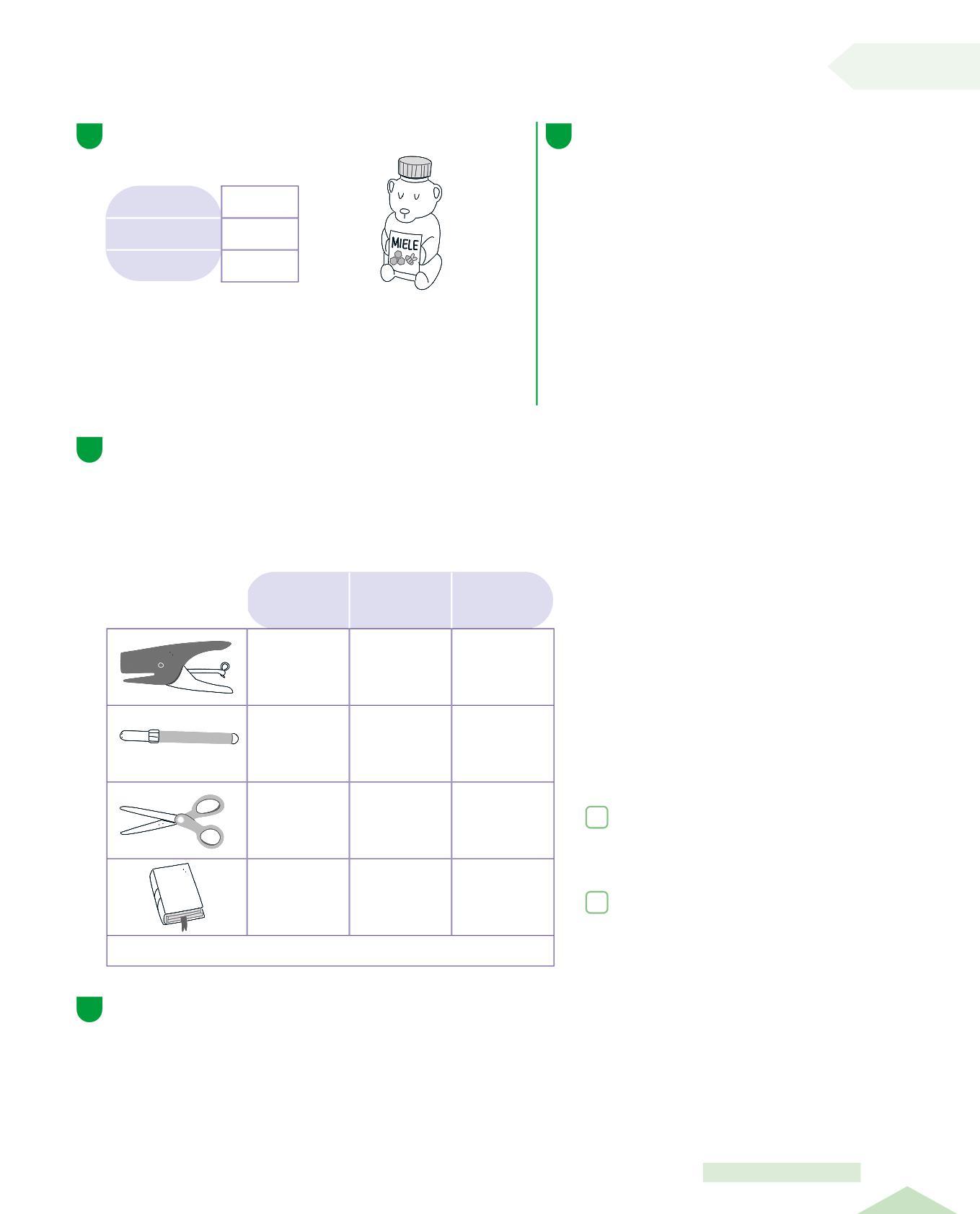 MIELE