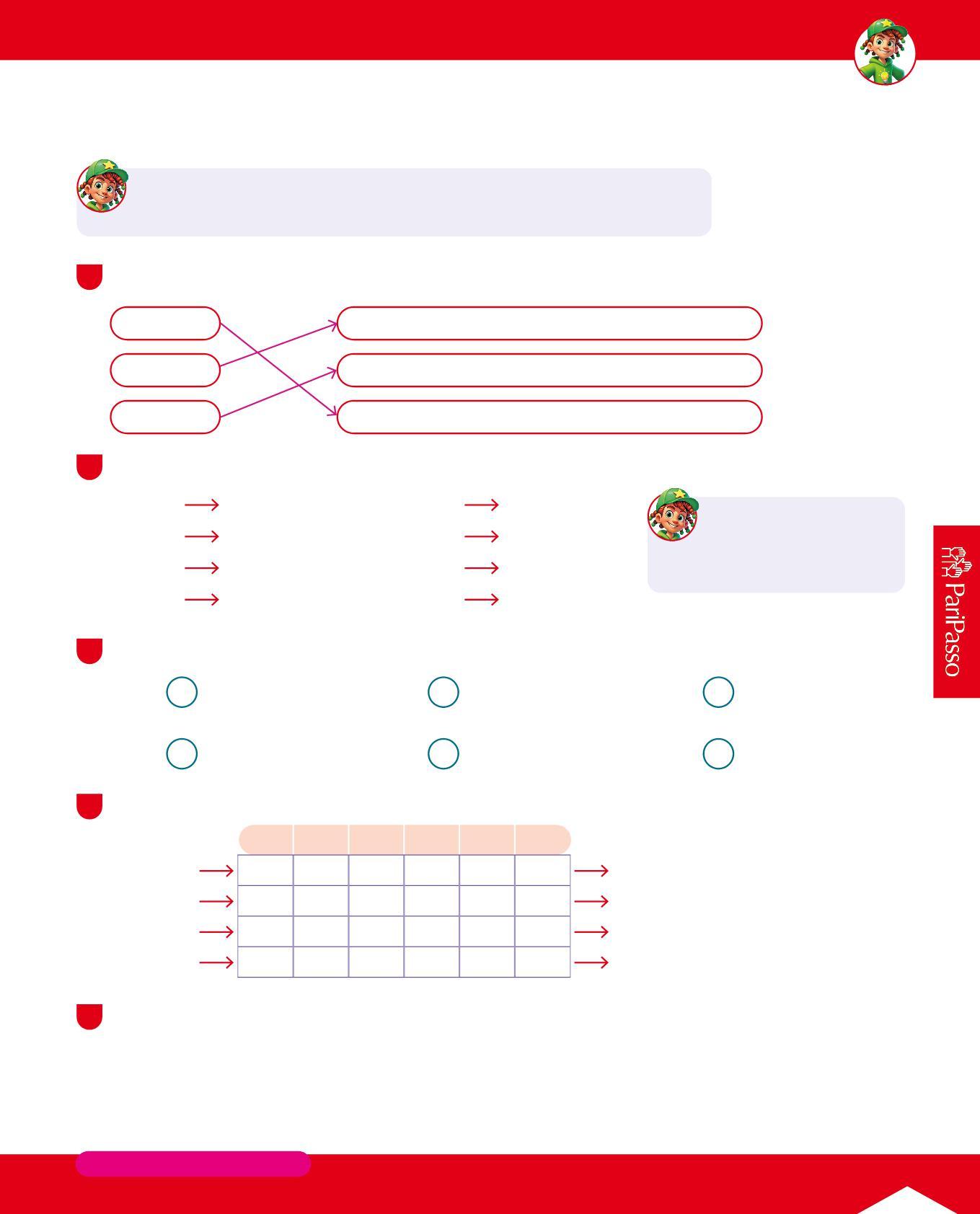 PariPasso