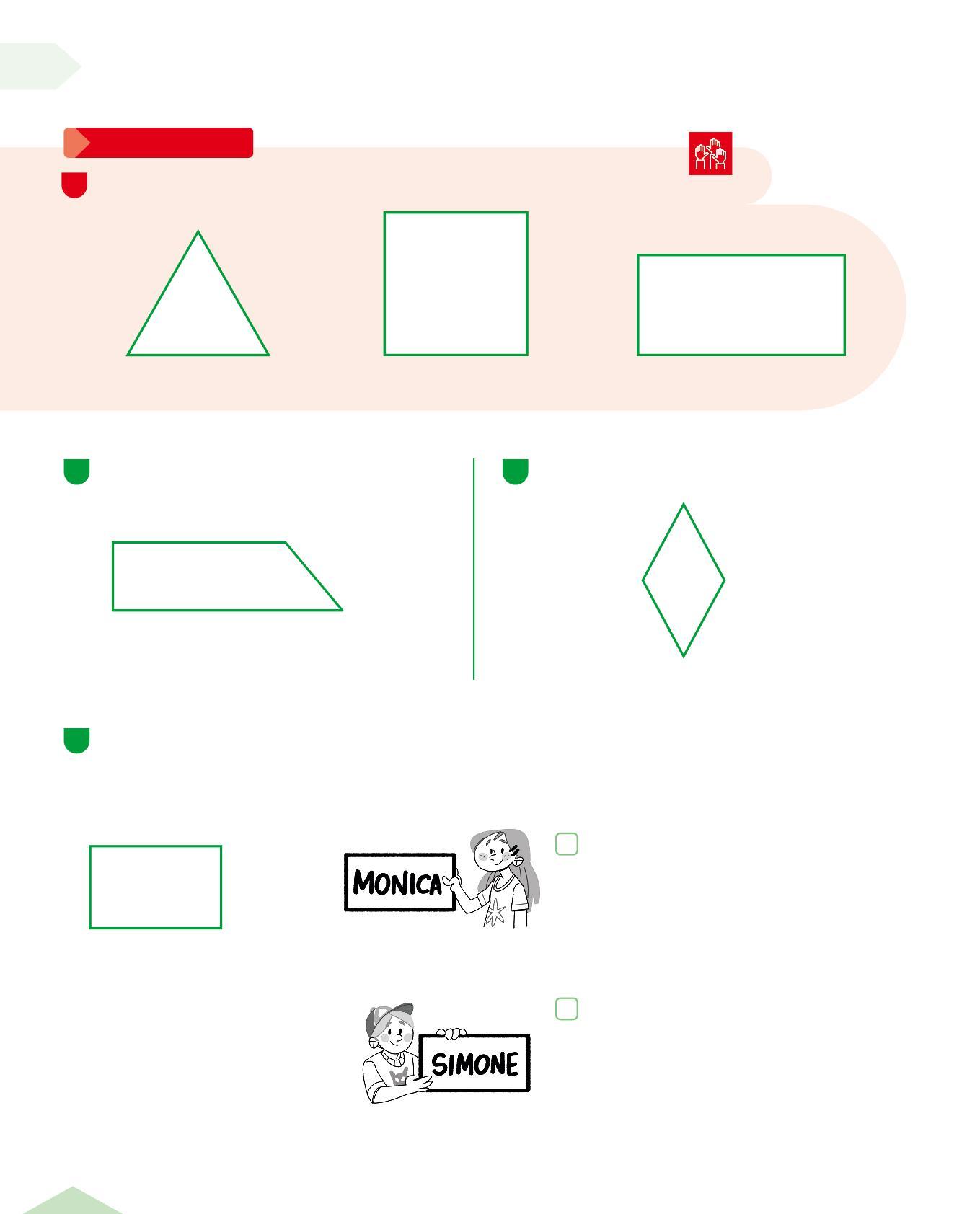 MONICA

SIMONE