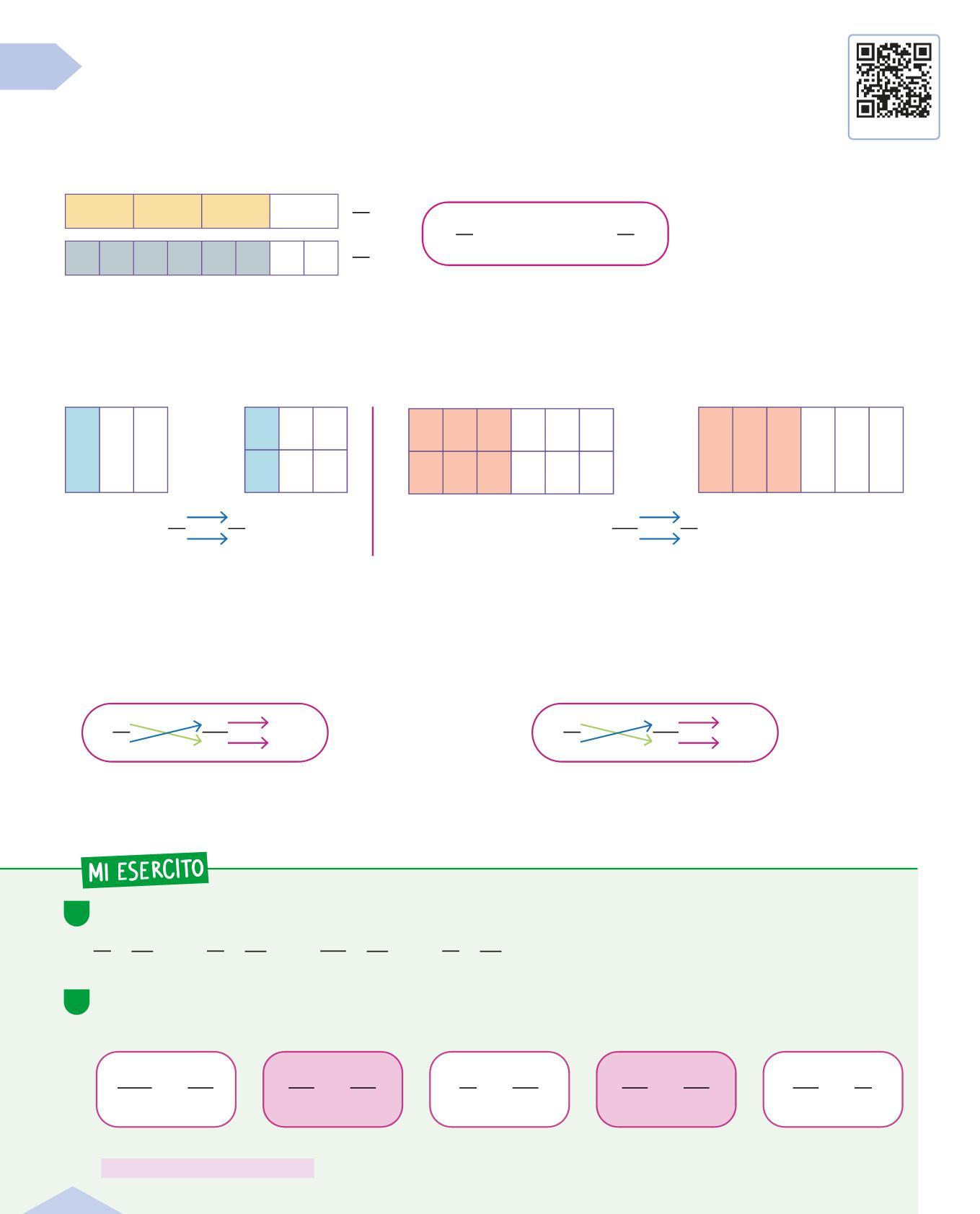 MI ESERCITO