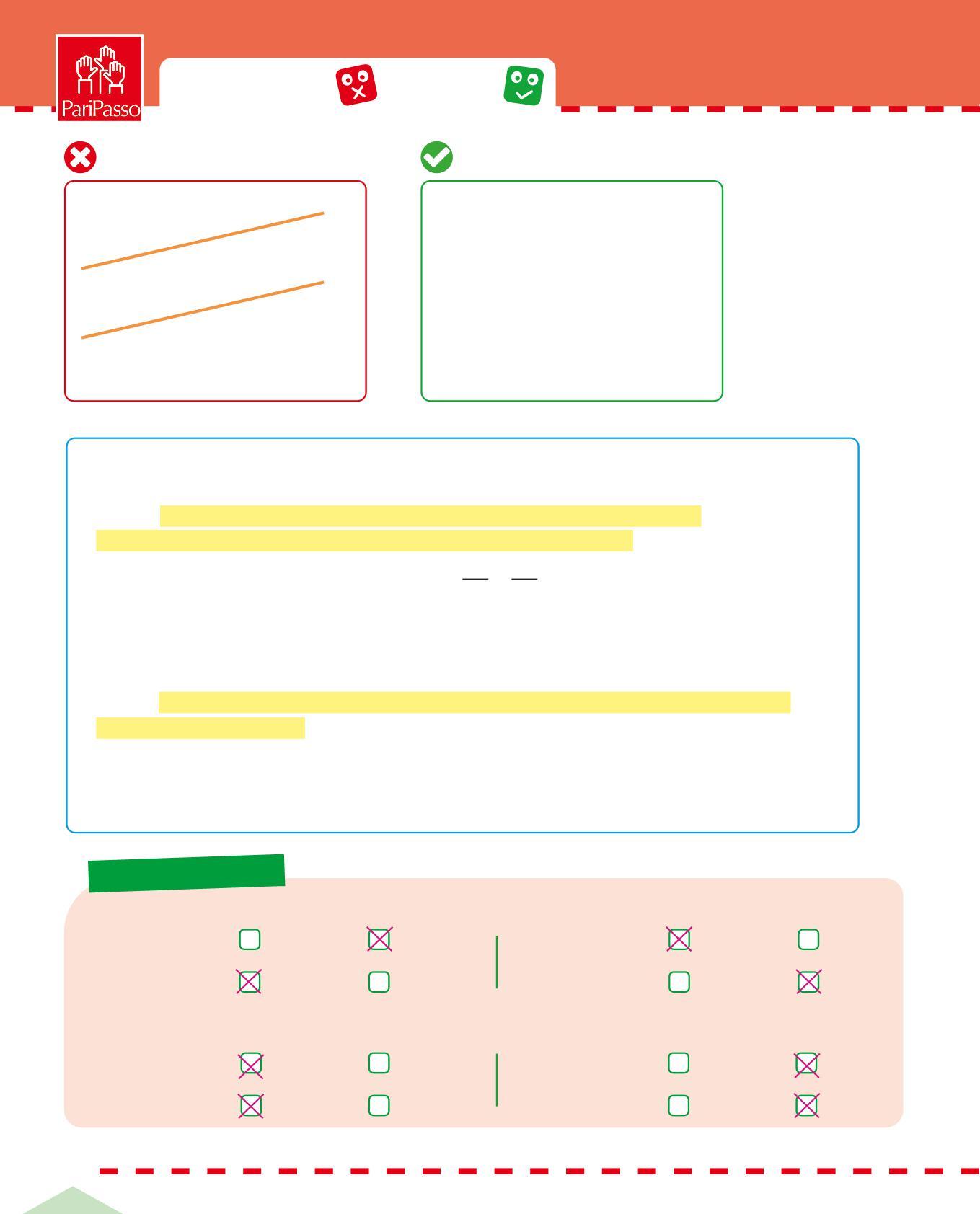 PariPasso