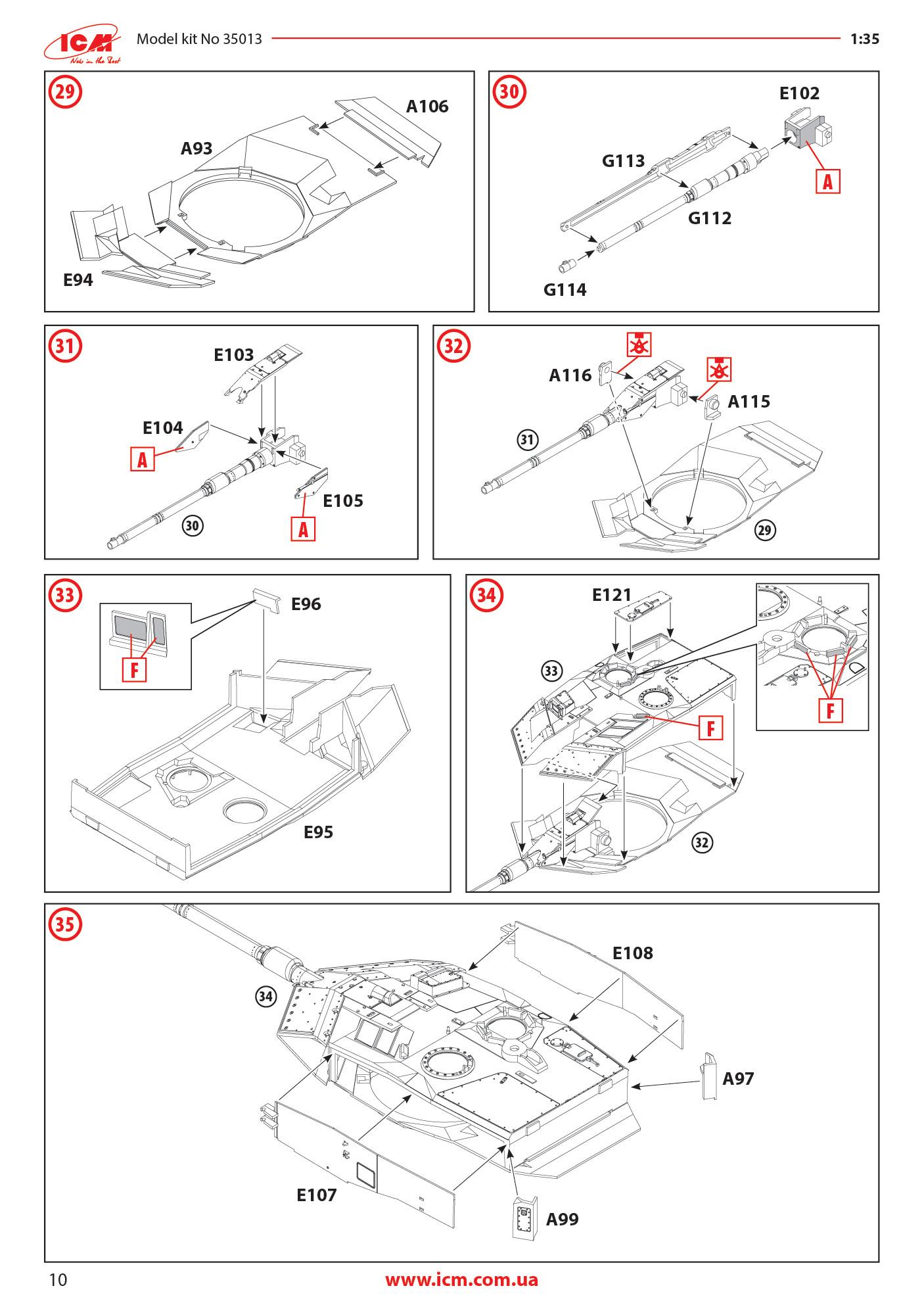 ICM
New in the Best
Model kit No 35013
1:35

29
A106
A93
E94

30
E102
G113
A
G112
G114

31
E103
E104
A
E105
A
30

32
A116
A115
31
29

33
E96
F
E95

34
E121
33
F
F
32

35
E108
34
A97
E107
A99

10
www.icm.com.ua