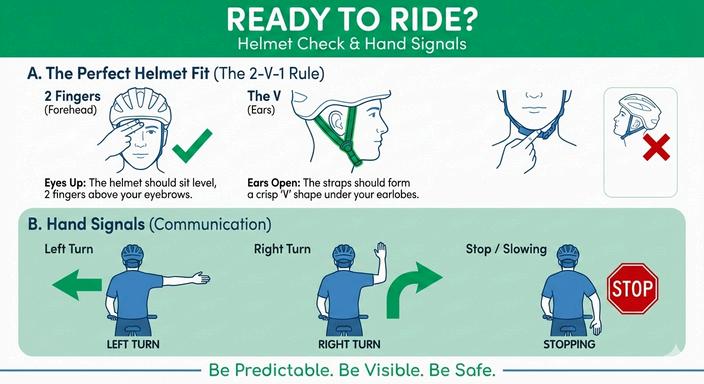 READY TO RIDE?
Helmet Check & Hand Signals

A. The Perfect Helmet Fit (The 2-V-1 Rule)

2 Fingers
(Forehead)

Eyes Up: The helmet should sit level, 2 fingers above your eyebrows.

The V
(Ears)

Ears Open: The straps should form a crisp 'V' shape under your earlobes.

B. Hand Signals (Communication)

Left Turn

LEFT TURN

Right Turn

RIGHT TURN

Stop / Slowing

STOP

STOPPING

Be Predictable. Be Visible. Be Safe.