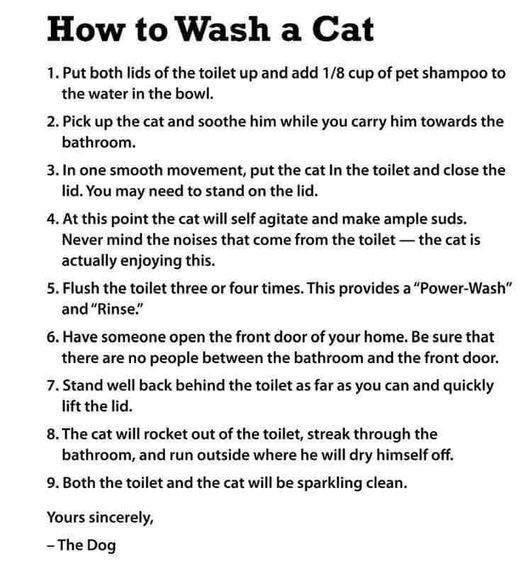 How to Wash a Cat

1. Put both lids of the toilet up and add 1/8 cup of pet shampoo to the water in the bowl.

2. Pick up the cat and soothe him while you carry him towards the bathroom.

3. In one smooth movement, put the cat In the toilet and close the lid. You may need to stand on the lid.

4. At this point the cat will self agitate and make ample suds. Never mind the noises that come from the toilet — the cat is actually enjoying this.

5. Flush the toilet three or four times. This provides a "Power-Wash" and "Rinse."

6. Have someone open the front door of your home. Be sure that there are no people between the bathroom and the front door.

7. Stand well back behind the toilet as far as you can and quickly lift the lid.

8. The cat will rocket out of the toilet, streak through the bathroom, and run outside where he will dry himself off.

9. Both the toilet and the cat will be sparkling clean.

Yours sincerely,

– The Dog