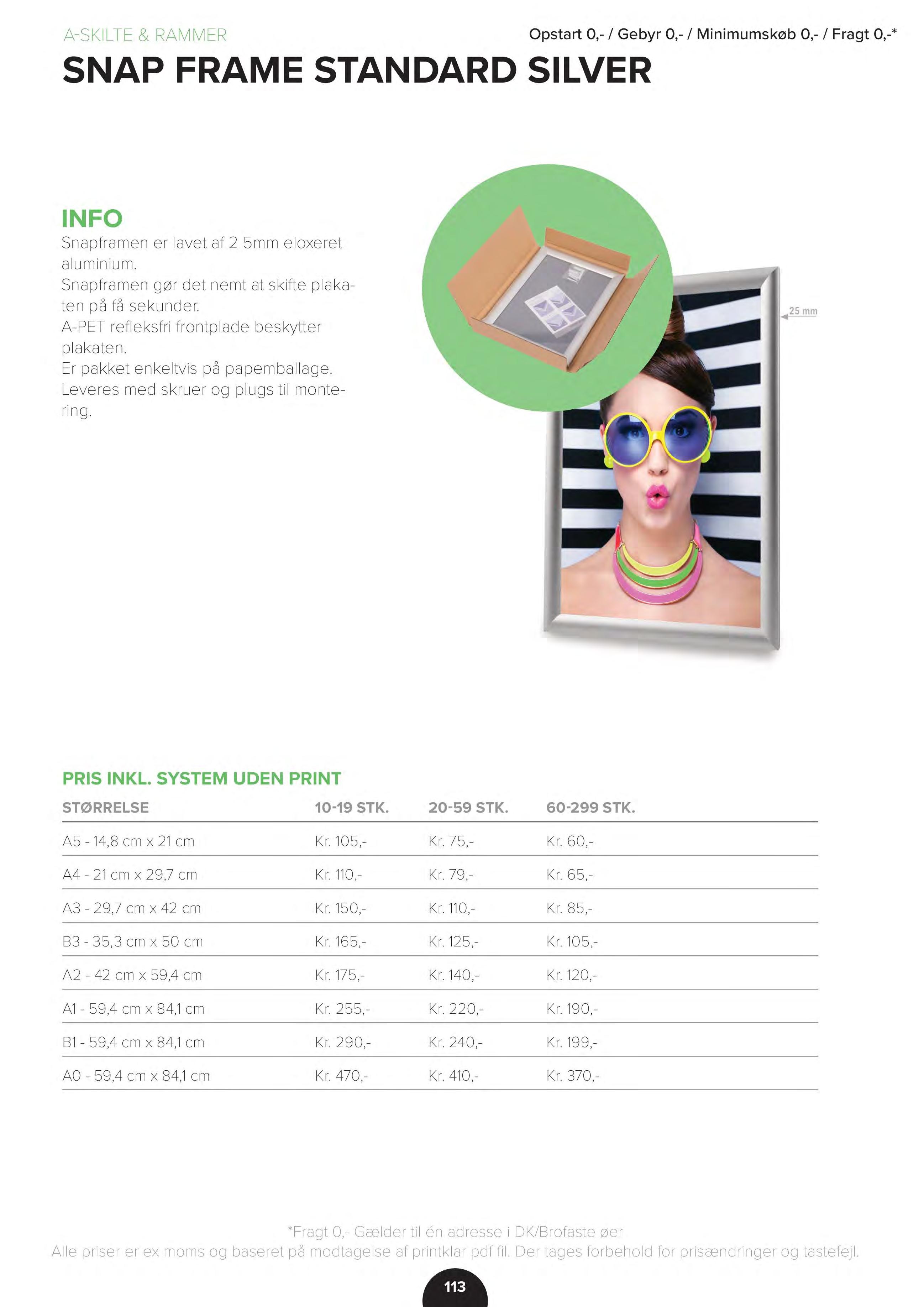 A-SKILTE & RAMMER

Opstart 0,- / Gebyr 0,- / Minimumskøb 0,- / Fragt 0,-*

SNAP FRAME STANDARD SILVER

INFO
Snapframen er lavet af 2 5mm eloxeret aluminium.
Snapframen gør det nemt at skifte plakaten på få sekunder.
A-PET refleksfri frontplade beskytter plakaten.
Er pakket enkeltvis på papemballage.
Leveres med skruer og plugs til montering.

25 mm

PRIS INKL. SYSTEM UDEN PRINT

| STØRRELSE | 10-19 STK. | 20-59 STK. | 60-299 STK. |
|---|---|---|---|
| A5 - 14,8 cm x 21 cm | Kr. 105,- | Kr. 75,- | Kr. 60,- |
| A4 - 21 cm x 29,7 cm | Kr. 110,- | Kr. 79,- | Kr. 65,- |
| A3 - 29,7 cm x 42 cm | Kr. 150,- | Kr. 110,- | Kr. 85,- |
| B3 - 35,3 cm x 50 cm | Kr. 165,- | Kr. 125,- | Kr. 105,- |
| A2 - 42 cm x 59,4 cm | Kr. 175,- | Kr. 140,- | Kr. 120,- |
| A1 - 59,4 cm x 84,1 cm | Kr. 255,- | Kr. 220,- | Kr. 190,- |
| B1 - 59,4 cm x 84,1 cm | Kr. 290,- | Kr. 240,- | Kr. 199,- |
| A0 - 59,4 cm x 84,1 cm | Kr. 470,- | Kr. 410,- | Kr. 370,- |

*Fragt 0,- Gælder til én adresse i DK/Brofaste øer
Alle priser er ex moms og baseret på modtagelse af printklar pdf fil. Der tages forbehold for prisændringer og tastefejl.

113