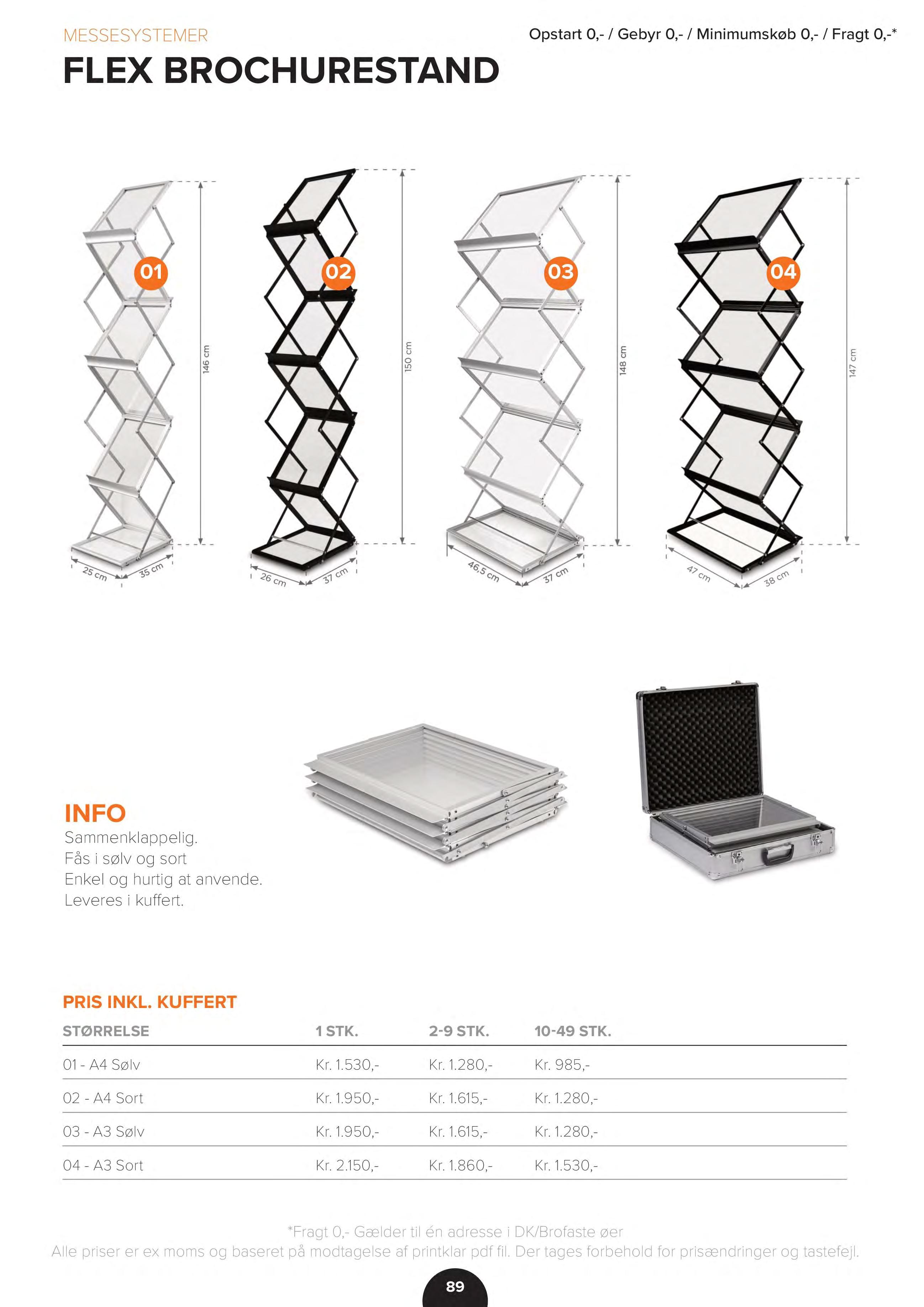 MESSESYSTEMER

Opstart 0,- / Gebyr 0,- / Minimumskøb 0,- / Fragt 0,-*

FLEX BROCHURESTAND

01

146 cm

25 cm

35 cm

02

150 cm

26 cm

37 cm

03

148 cm

46,5 cm

37 cm

04

147 cm

47 cm

38 cm

INFO
Sammenklappelig.
Fås i sølv og sort
Enkel og hurtig at anvende.
Leveres i kuffert.

PRIS INKL. KUFFERT

| STØRRELSE | 1 STK. | 2-9 STK. | 10-49 STK. |
|---|---|---|---|
| 01 - A4 Sølv | Kr. 1.530,- | Kr. 1.280,- | Kr. 985,- |
| 02 - A4 Sort | Kr. 1.950,- | Kr. 1.615,- | Kr. 1.280,- |
| 03 - A3 Sølv | Kr. 1.950,- | Kr. 1.615,- | Kr. 1.280,- |
| 04 - A3 Sort | Kr. 2.150,- | Kr. 1.860,- | Kr. 1.530,- |

*Fragt 0,- Gælder til én adresse i DK/Brofaste øer
Alle priser er ex moms og baseret på modtagelse af printklar pdf fil. Der tages forbehold for prisændringer og tastefejl.

89