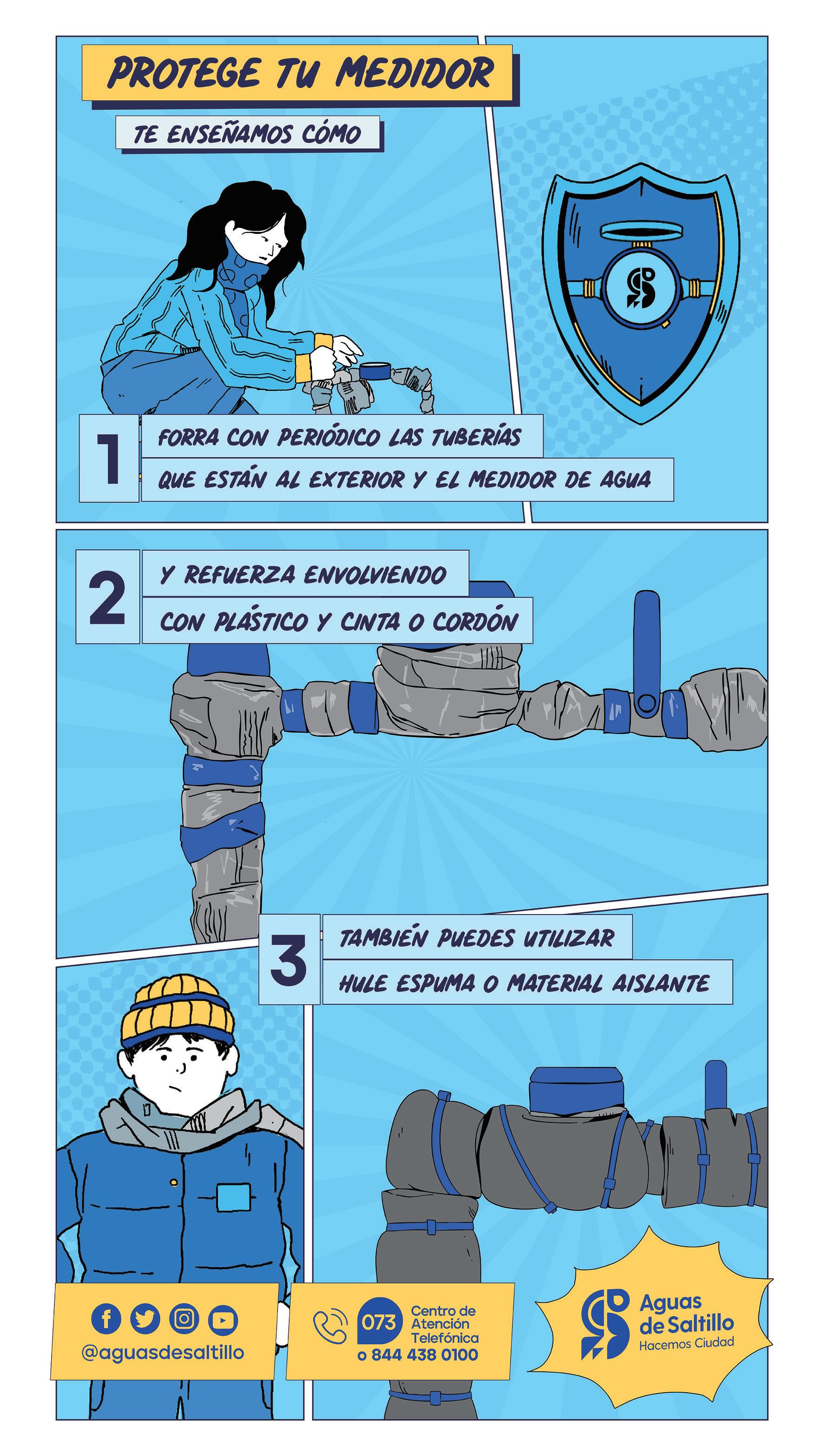 PROTEGE TU MEDIDOR

TE ENSEÑAMOS CÓMO

1 FORRA CON PERIÓDICO LAS TUBERÍAS QUE ESTÁN AL EXTERIOR Y EL MEDIDOR DE AGUA

2 Y REFUERZA ENVOLVIENDO CON PLÁSTICO Y CINTA O CORDÓN

3 TAMBIÉN PUEDES UTILIZAR HULE ESPUMA O MATERIAL AISLANTE

@aguasdesaltillo

073 Centro de Atención Telefónica o 844 438 0100

Aguas de Saltillo Hacemos Ciudad