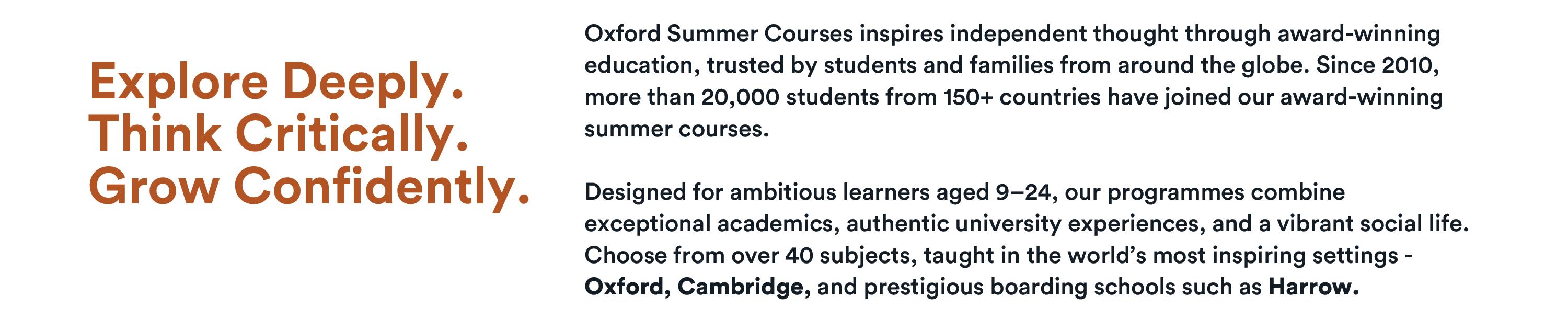 Explore Deeply.
Think Critically.
Grow Confidently.

Oxford Summer Courses inspires independent thought through award-winning education, trusted by students and families from around the globe. Since 2010, more than 20,000 students from 150+ countries have joined our award-winning summer courses.

Designed for ambitious learners aged 9–24, our programmes combine exceptional academics, authentic university experiences, and a vibrant social life. Choose from over 40 subjects, taught in the world's most inspiring settings - Oxford, Cambridge, and prestigious boarding schools such as Harrow.