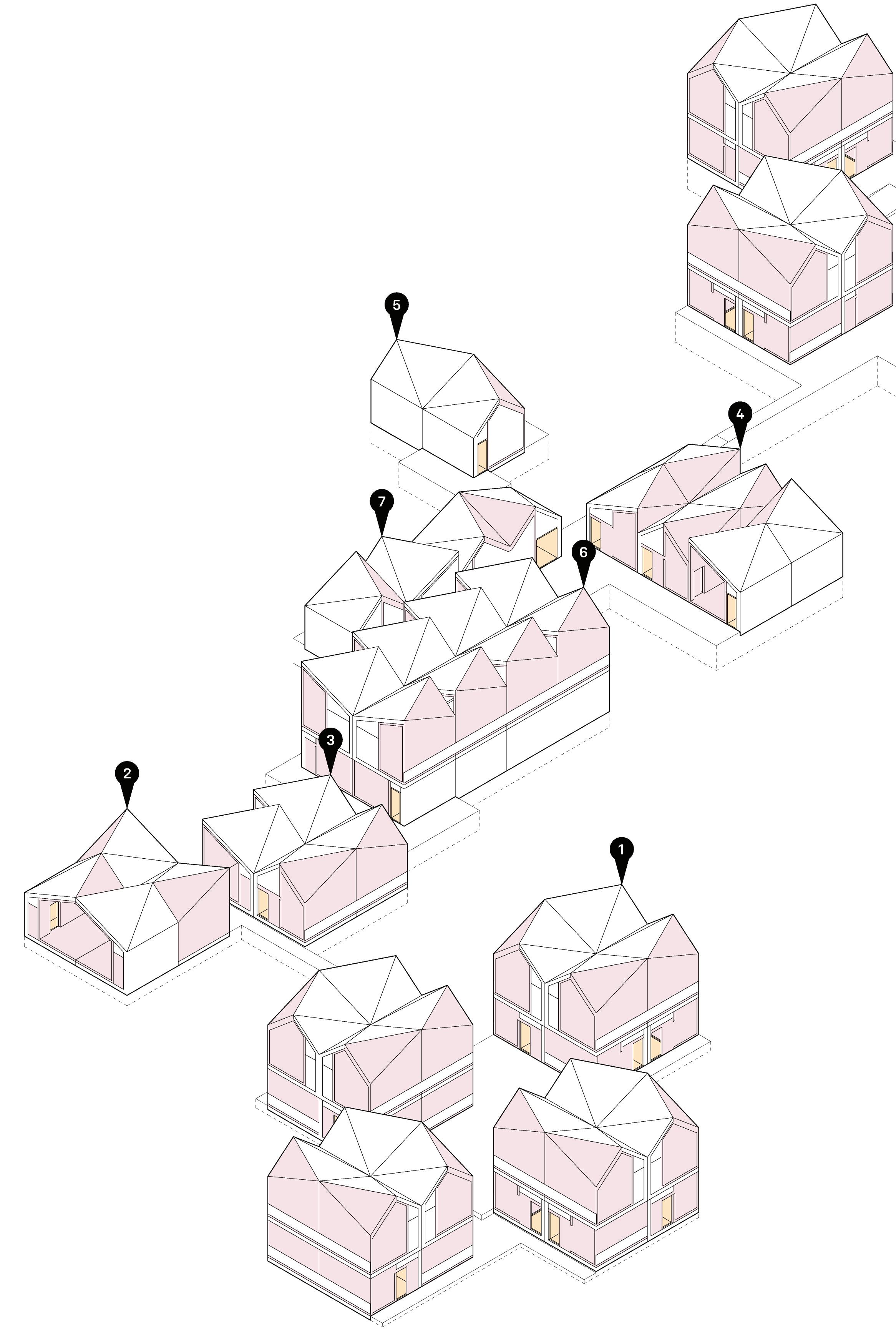 5
4
7
6
3
2
1