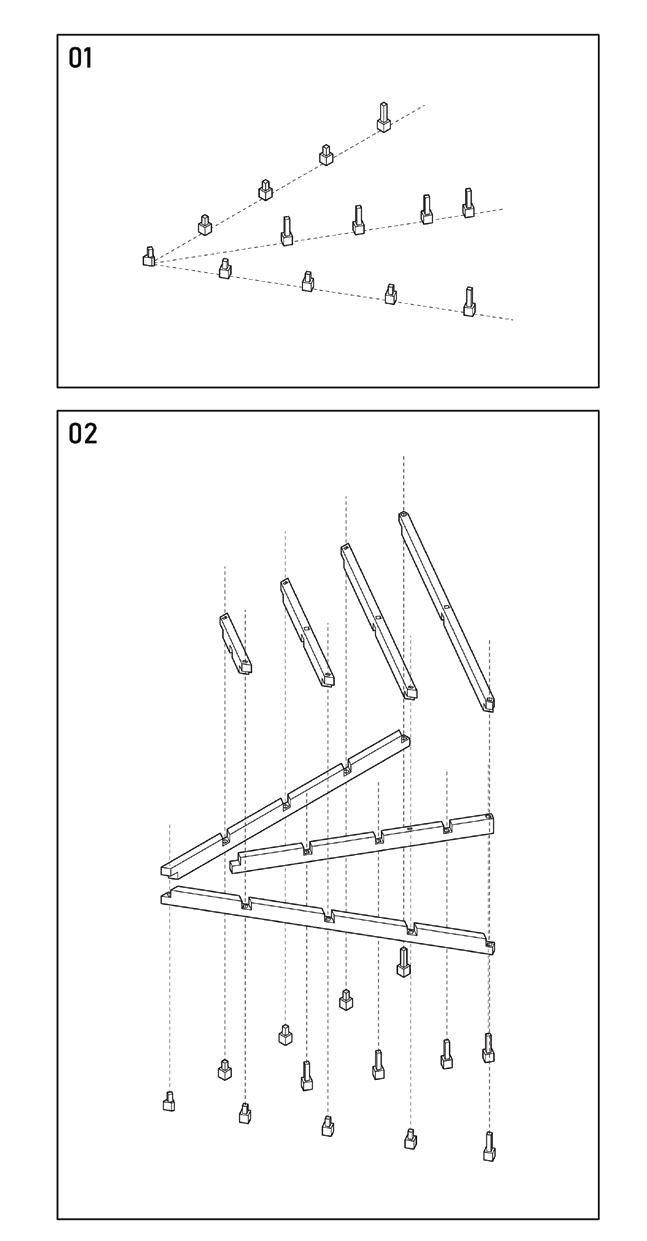 01

02