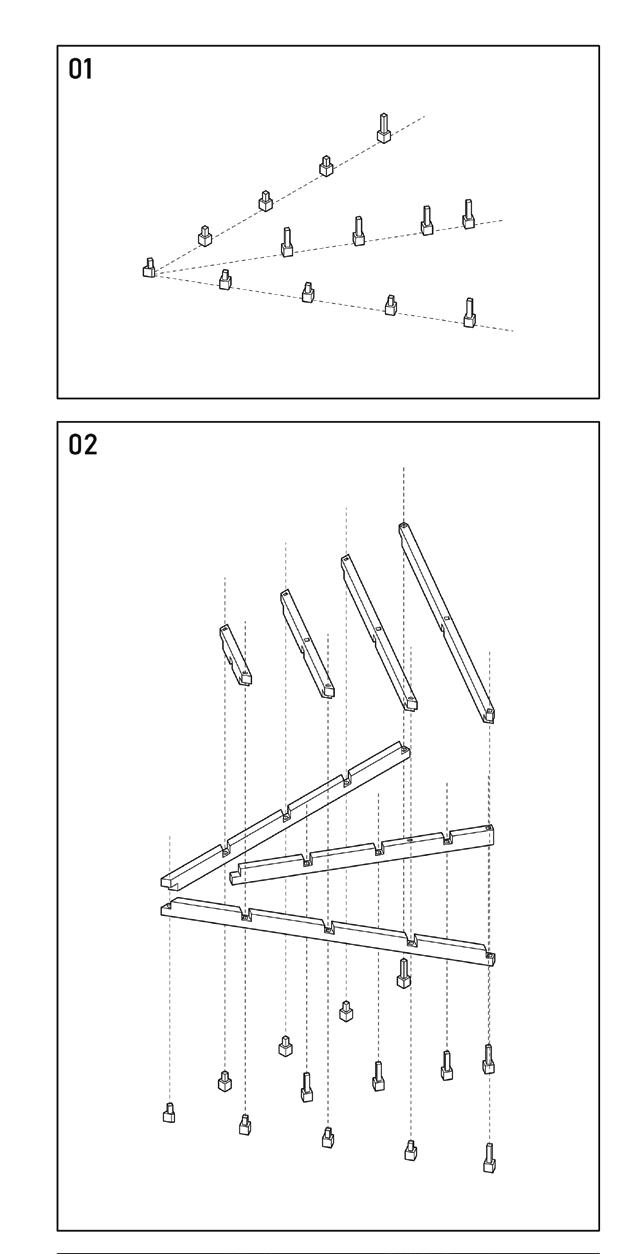 01

02