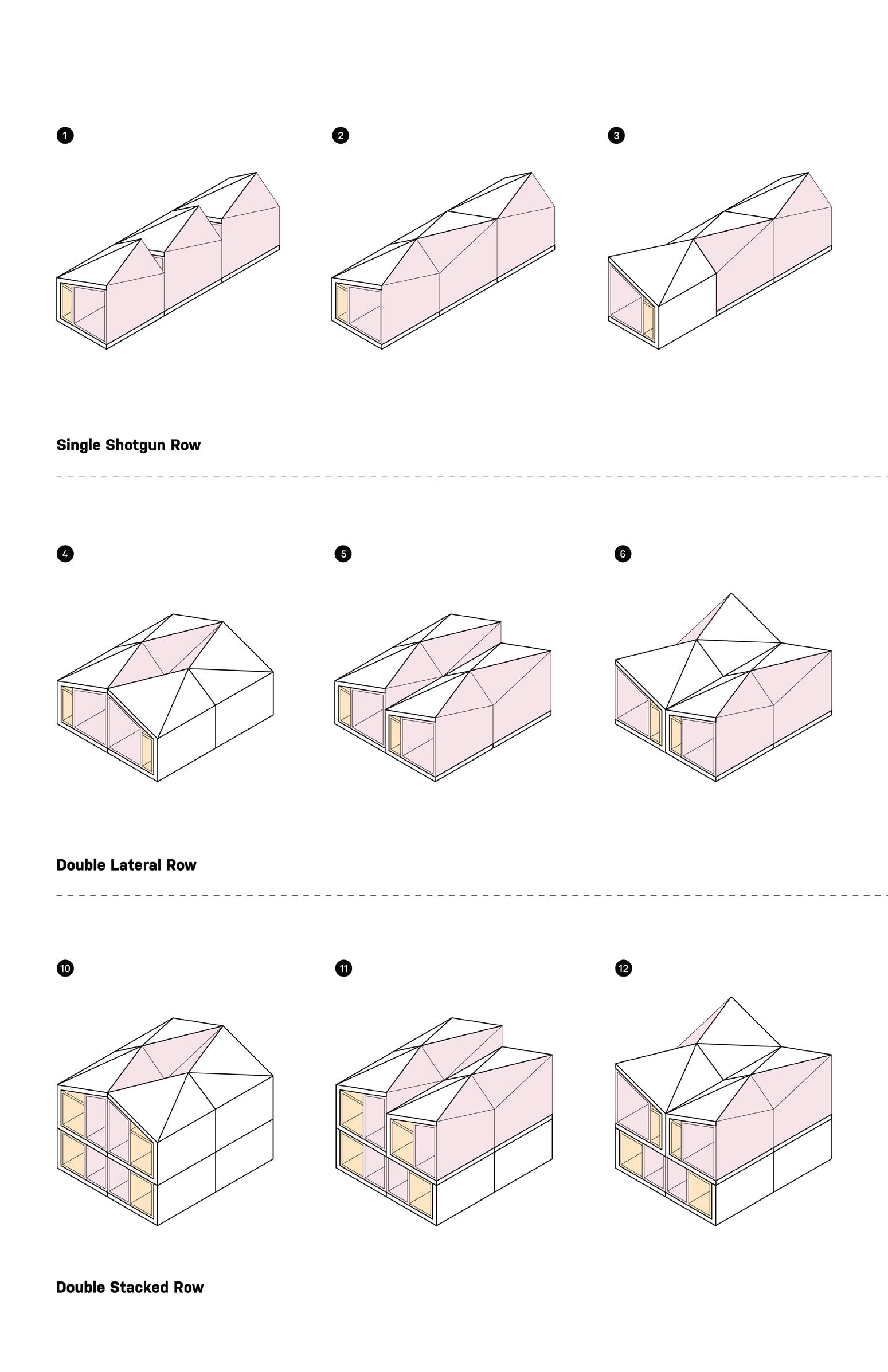 1

2

3

Single Shotgun Row

4

5

6

Double Lateral Row

10

11

12

Double Stacked Row