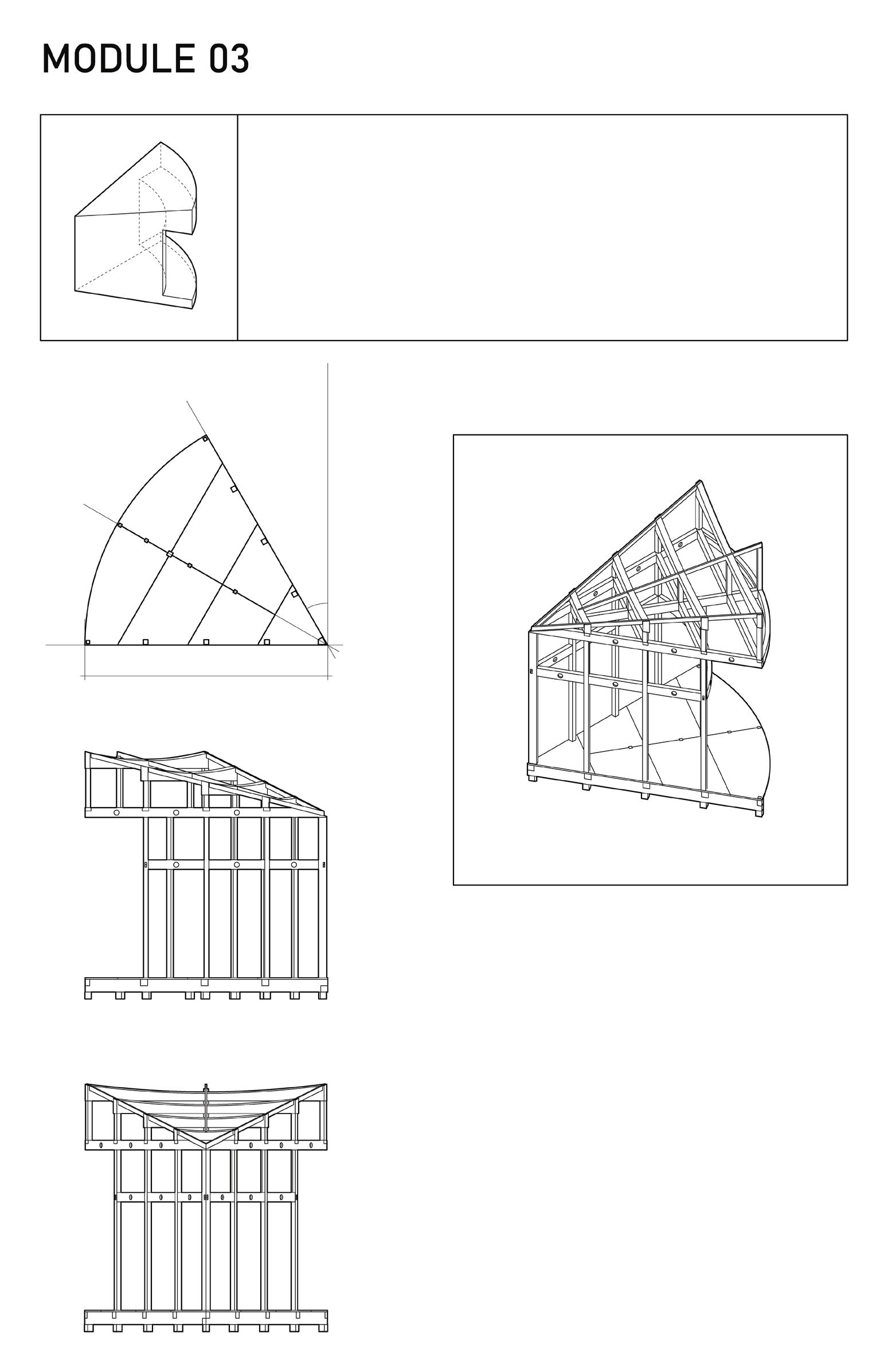 MODULE 03