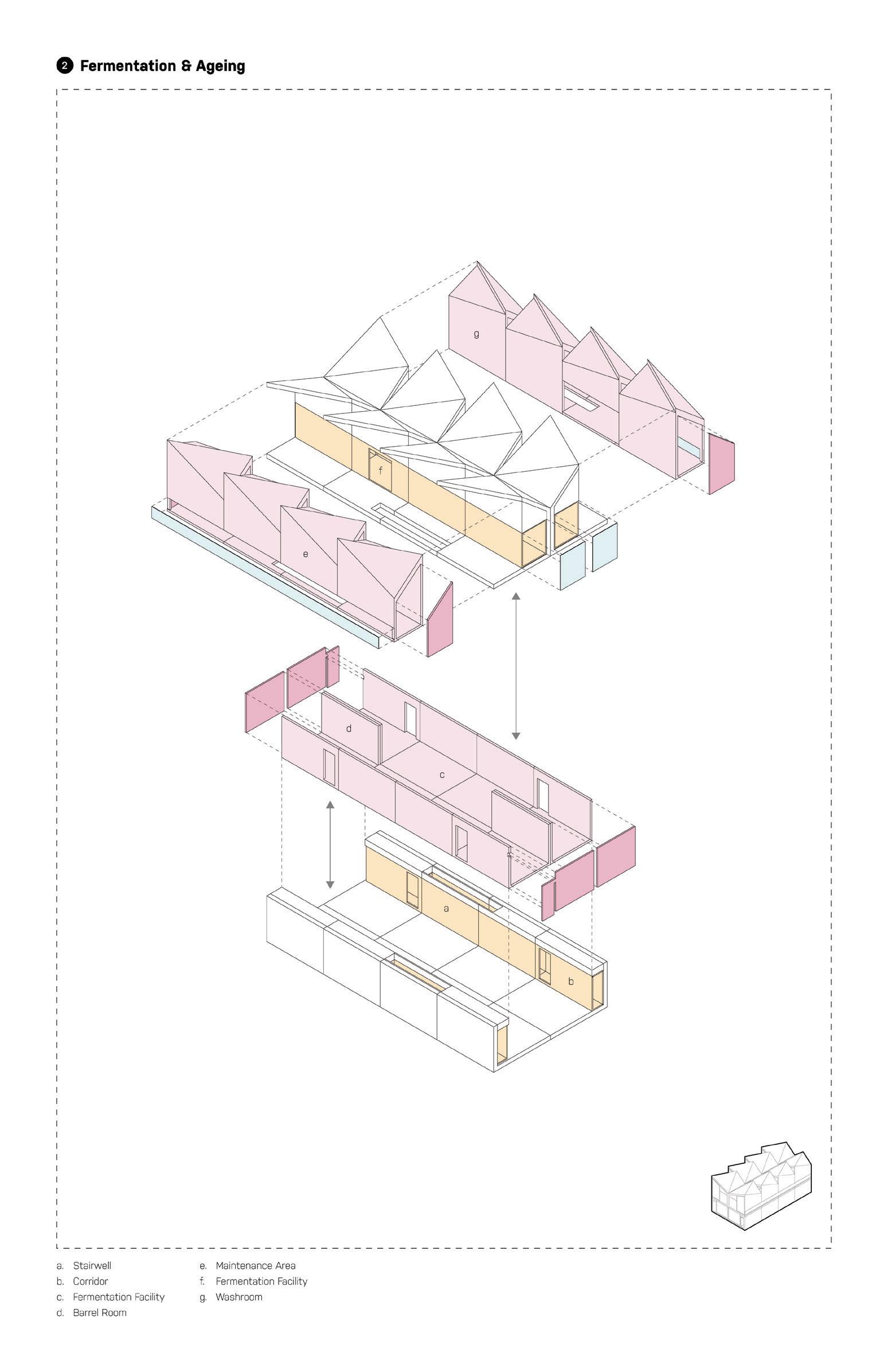 2 Fermentation & Ageing

g

f

e

d

c

a

b

a. Stairwell
b. Corridor
c. Fermentation Facility
d. Barrel Room

e. Maintenance Area
f. Fermentation Facility
g. Washroom