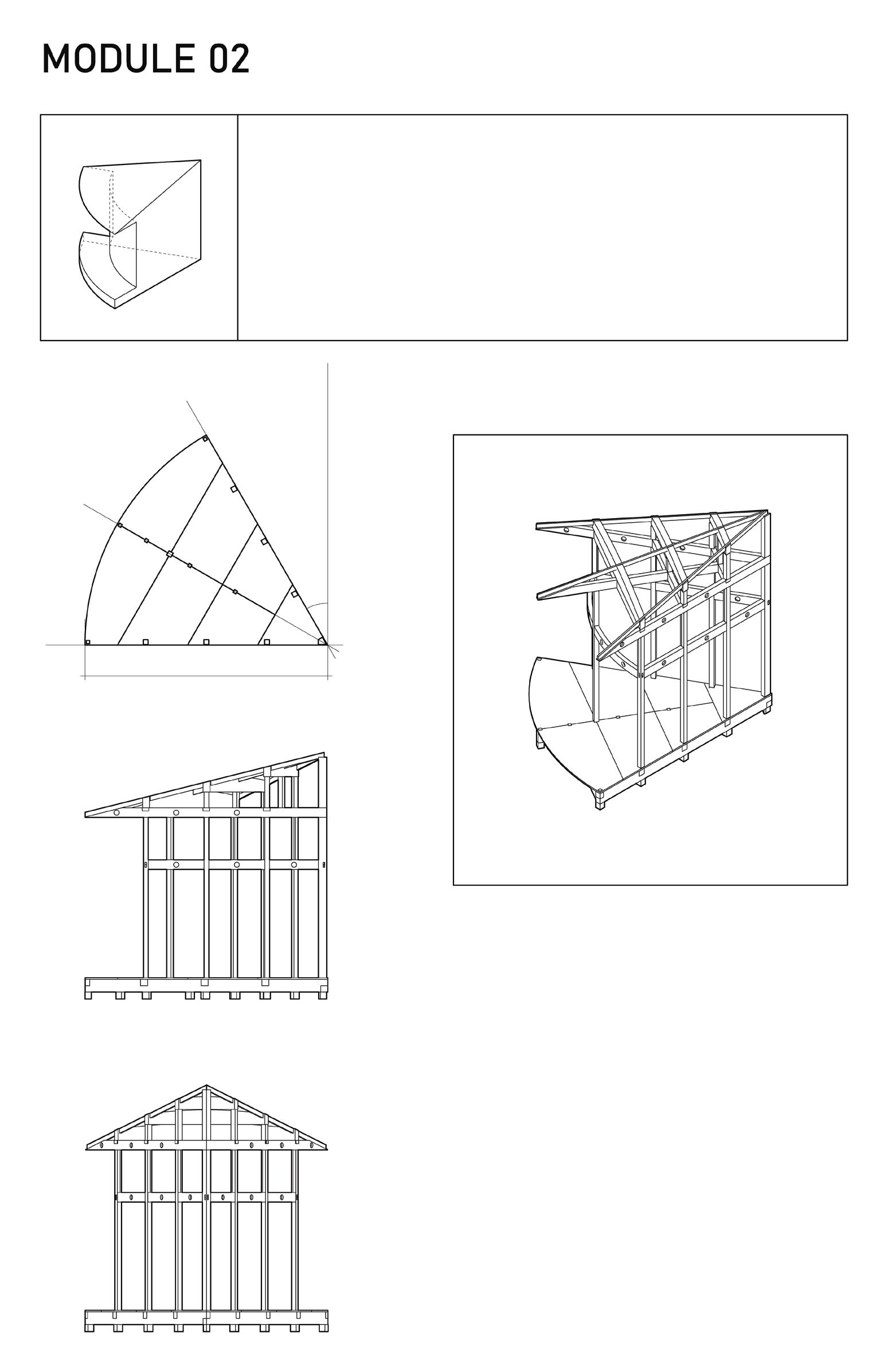 MODULE 02