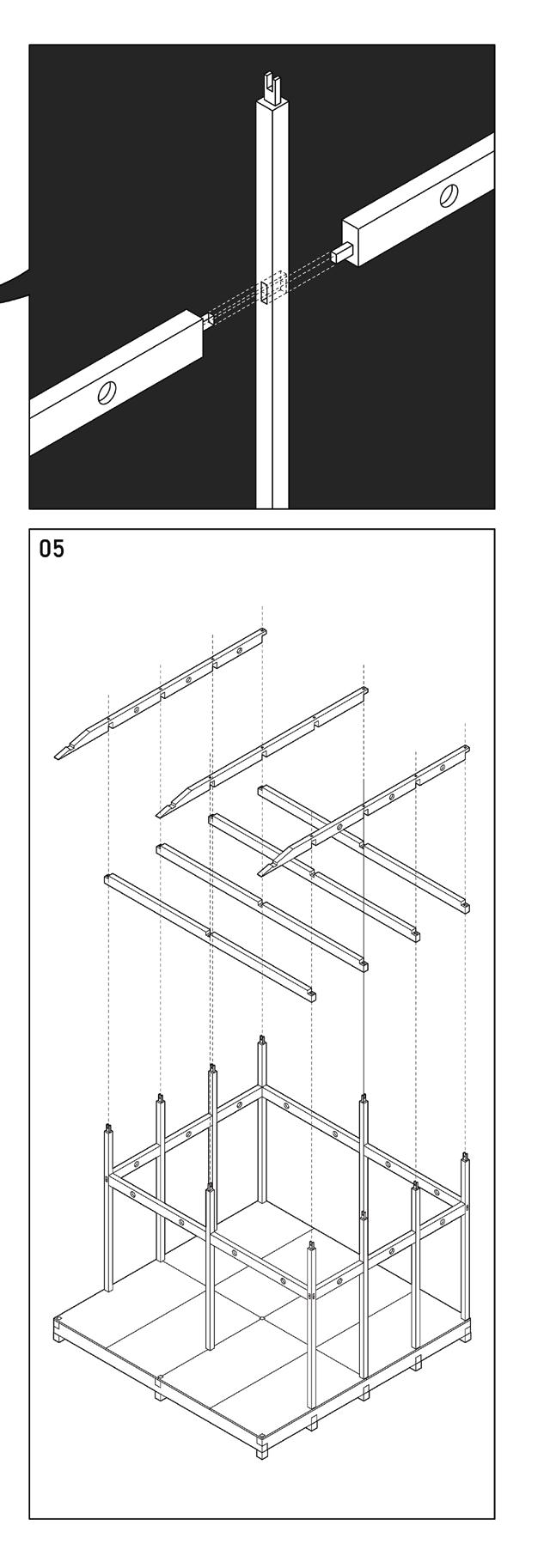 05