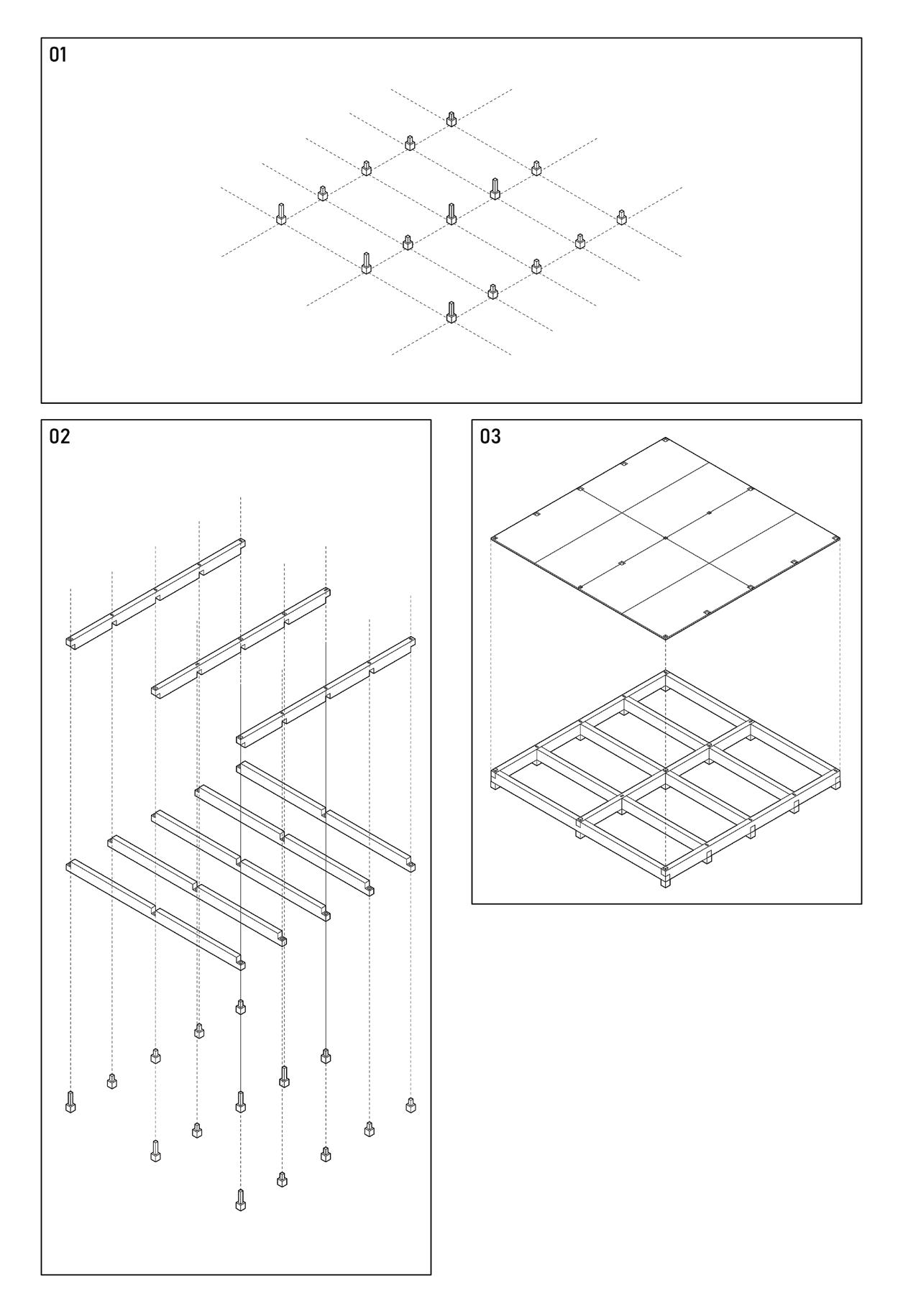 01

02

03