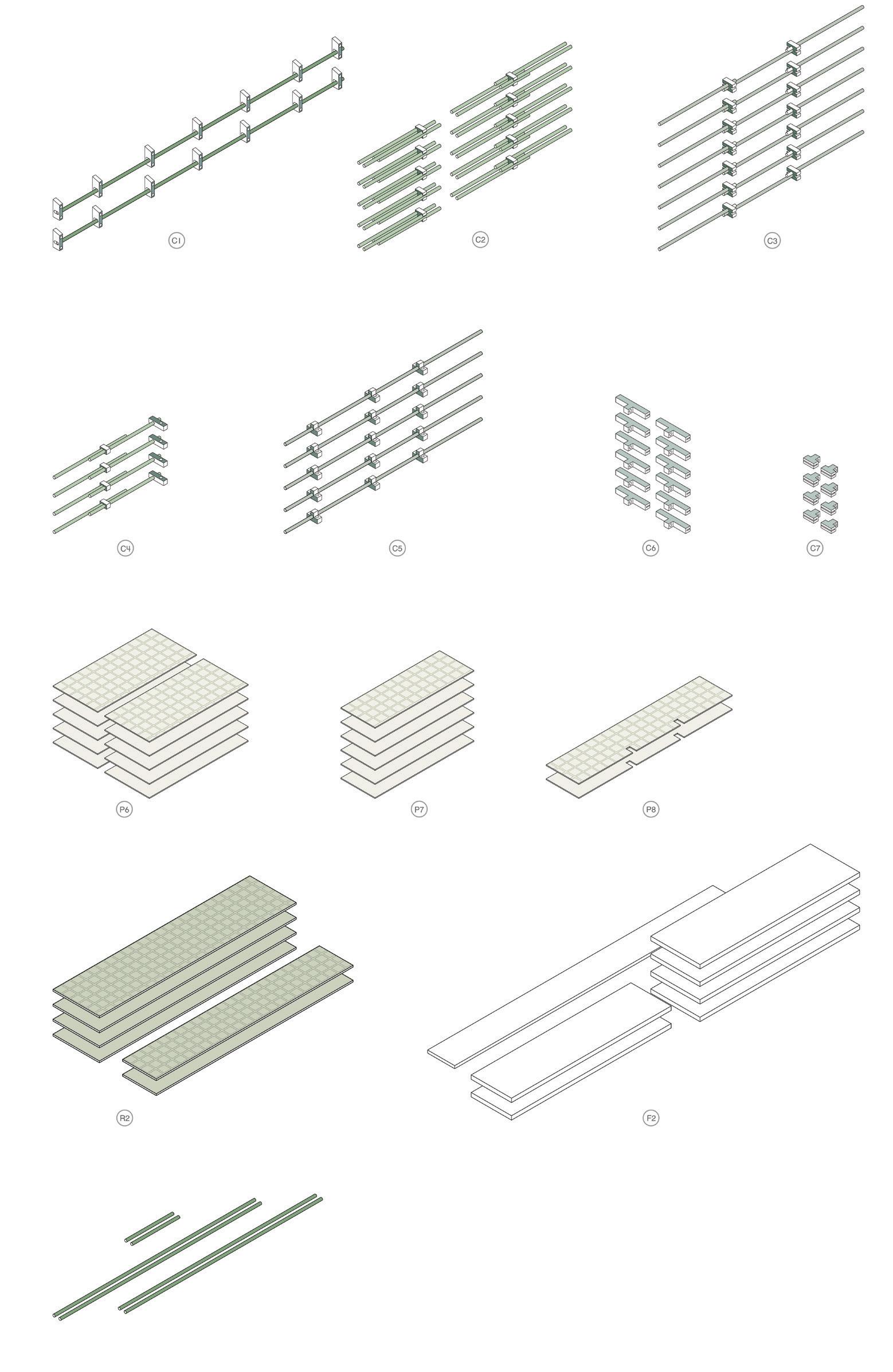 C1

C2

C3

C4

C5

C6

C7

P6

P7

P8

R2

F2