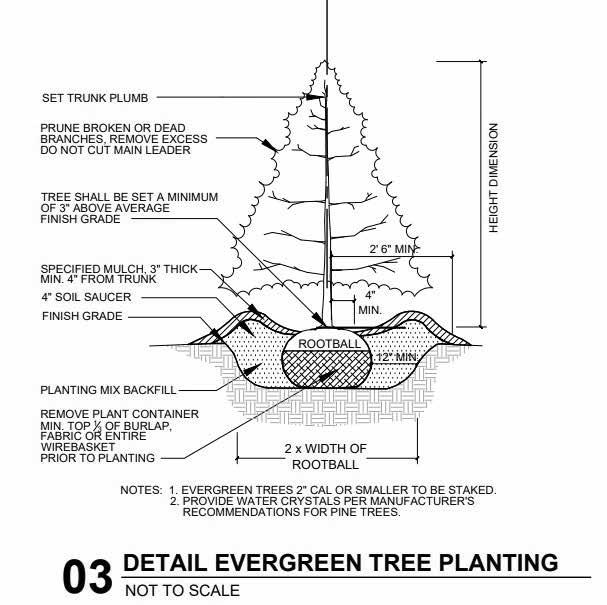 SET TRUNK PLUMB

PRUNE BROKEN OR DEAD BRANCHES, REMOVE EXCESS DO NOT CUT MAIN LEADER

TREE SHALL BE SET A MINIMUM OF 3" ABOVE AVERAGE FINISH GRADE

SPECIFIED MULCH, 3" THICK MIN. 4" FROM TRUNK

4" SOIL SAUCER

FINISH GRADE

PLANTING MIX BACKFILL

REMOVE PLANT CONTAINER MIN. TOP $\frac{1}{3}$ OF BURLAP, FABRIC OR ENTIRE WIREBASKET PRIOR TO PLANTING

HEIGHT DIMENSION

2' 6" MIN.

4" MIN.

ROOTBALL

12" MIN.

2 x WIDTH OF ROOTBALL

NOTES: 1. EVERGREEN TREES 2" CAL OR SMALLER TO BE STAKED.
2. PROVIDE WATER CRYSTALS PER MANUFACTURER'S RECOMMENDATIONS FOR PINE TREES.

03 DETAIL EVERGREEN TREE PLANTING
NOT TO SCALE