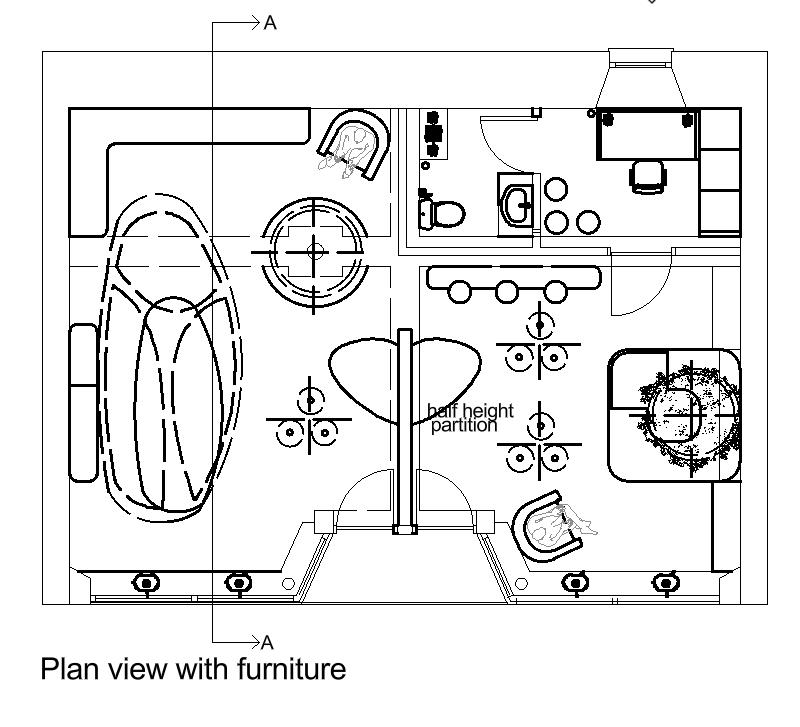 A

half height partition

A

Plan view with furniture