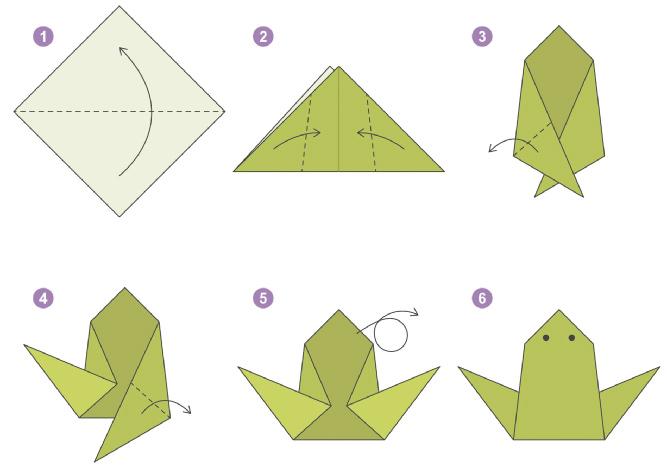 1

2

3

4

5

6