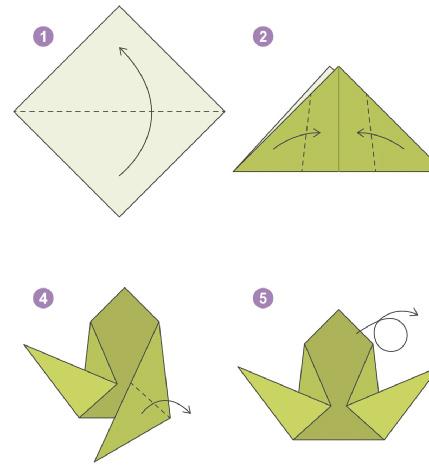 1

2

4

5