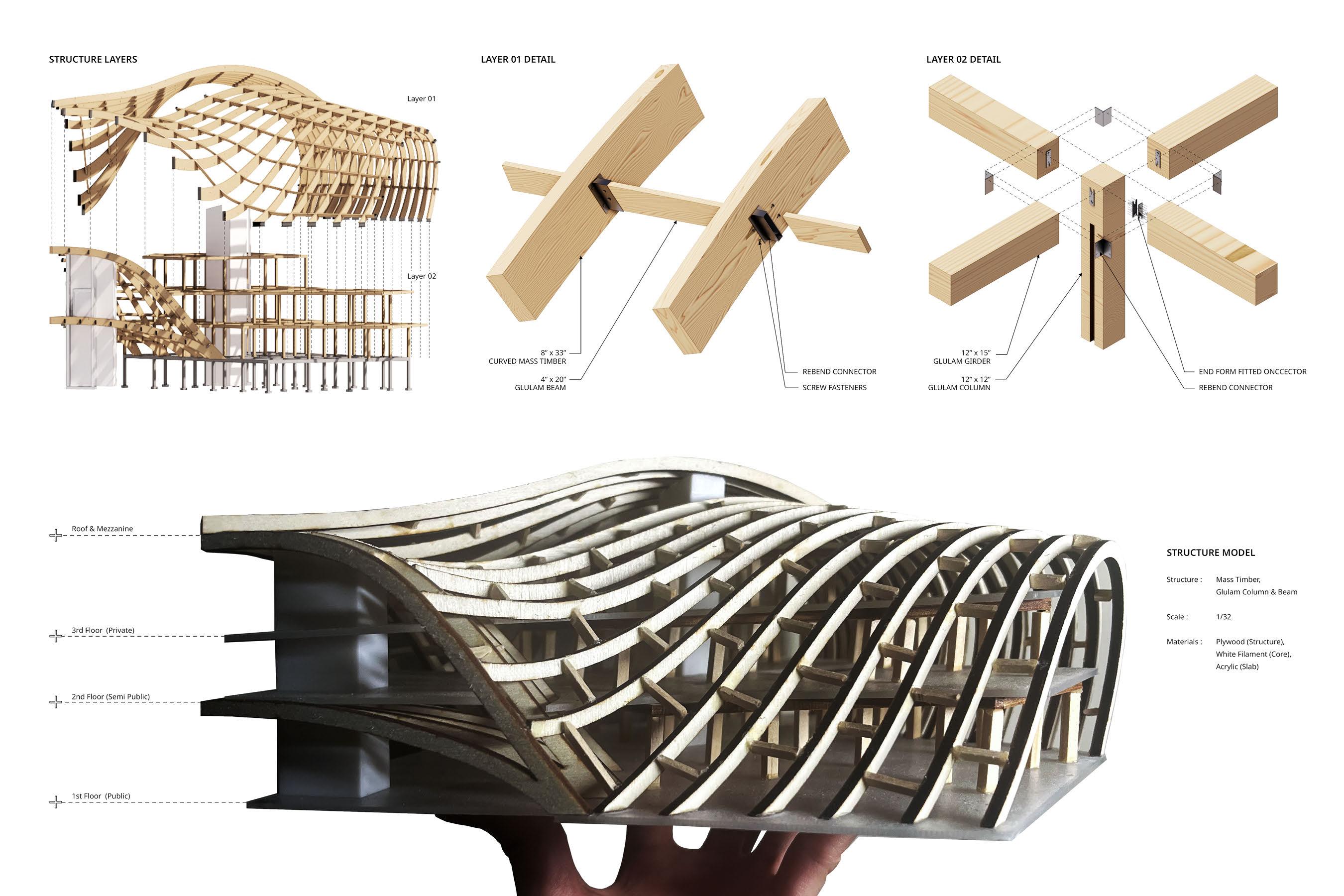 STRUCTURE LAYERS

Layer 01

Layer 02

LAYER 01 DETAIL

8" x 33"
CURVED MASS TIMBER

4" x 20"
GLULAM BEAM

REBEND CONNECTOR

SCREW FASTENERS

LAYER 02 DETAIL

12" x 15"
GLULAM GIRDER

12" x 12"
GLULAM COLUMN

END FORM FITTED ONCCECTOR

REBEND CONNECTOR

Roof & Mezzanine

3rd Floor (Private)

2nd Floor (Semi Public)

1st Floor (Public)

STRUCTURE MODEL

Structure : Mass Timber, Glulam Column & Beam

Scale : 1/32

Materials : Plywood (Structure), White Filament (Core), Acrylic (Slab)