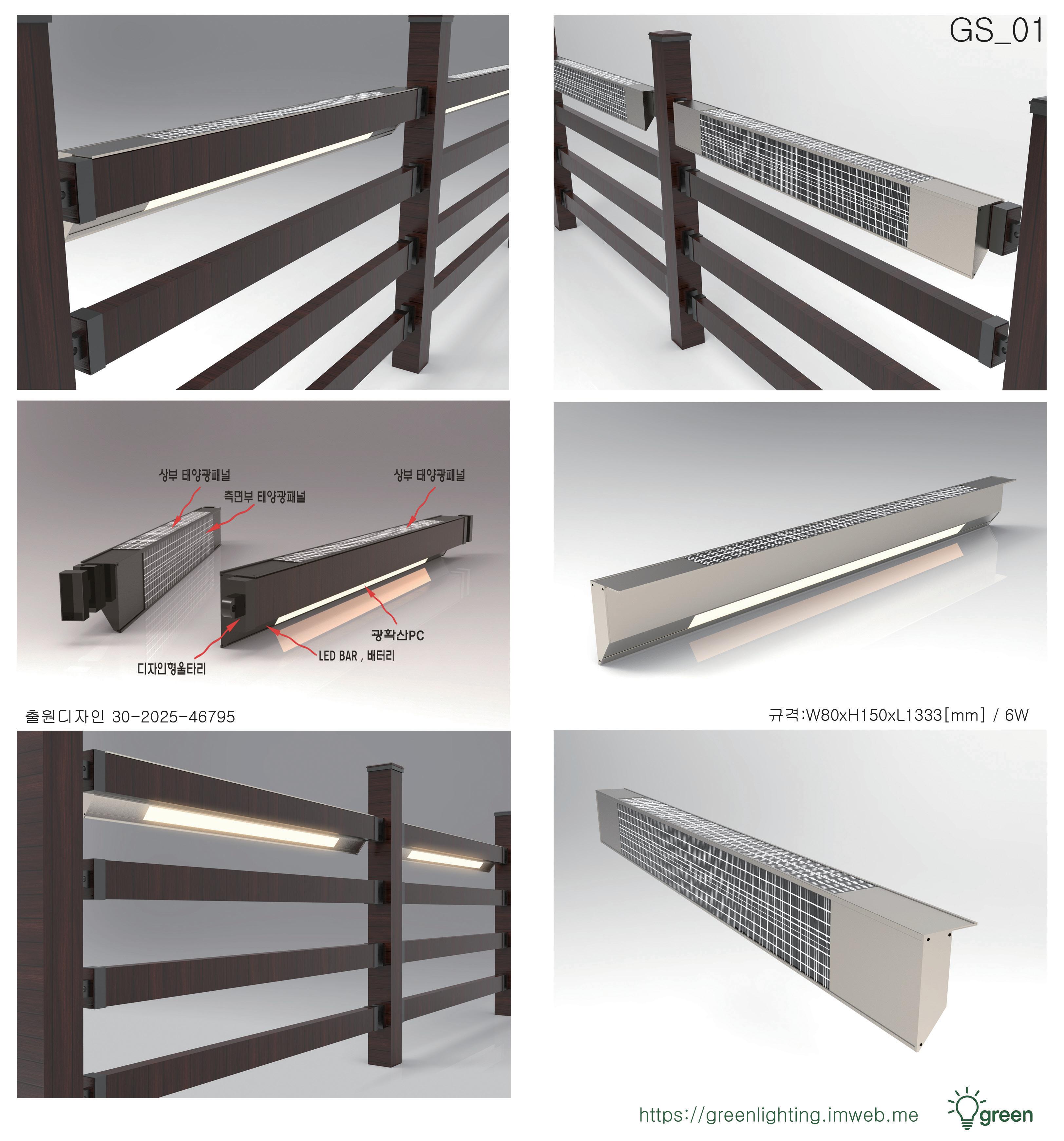 GS_01

상부 태양광패널

측면부 태양광패널

상부 태양광패널

광확산PC

LED BAR , 배터리

디자인형울타리

출원디자인 30-2025-46795

규격:W80xH150xL1333[mm] / 6W

https://greenlighting.imweb.me

green