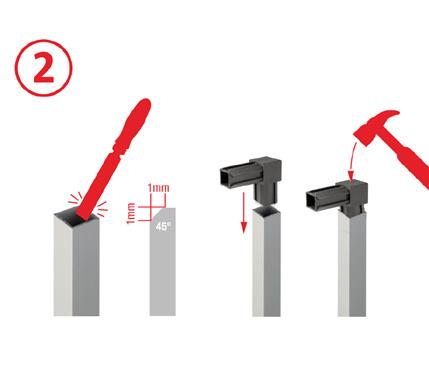 ②

1mm

1mm

45°