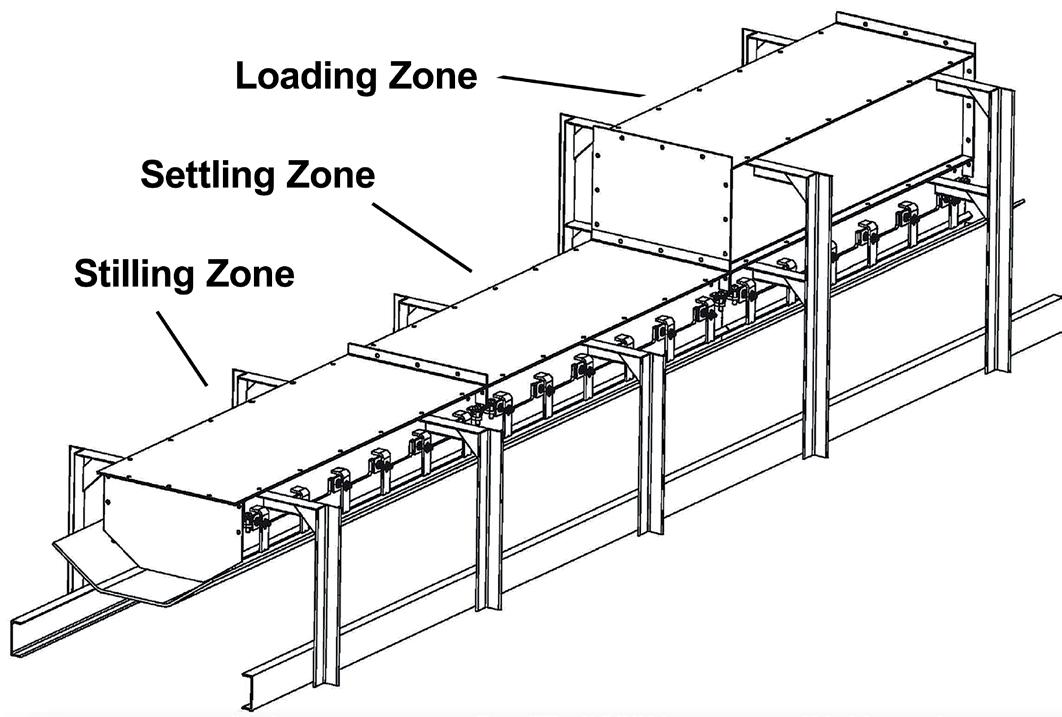 Loading Zone
Settling Zone
Stilling Zone