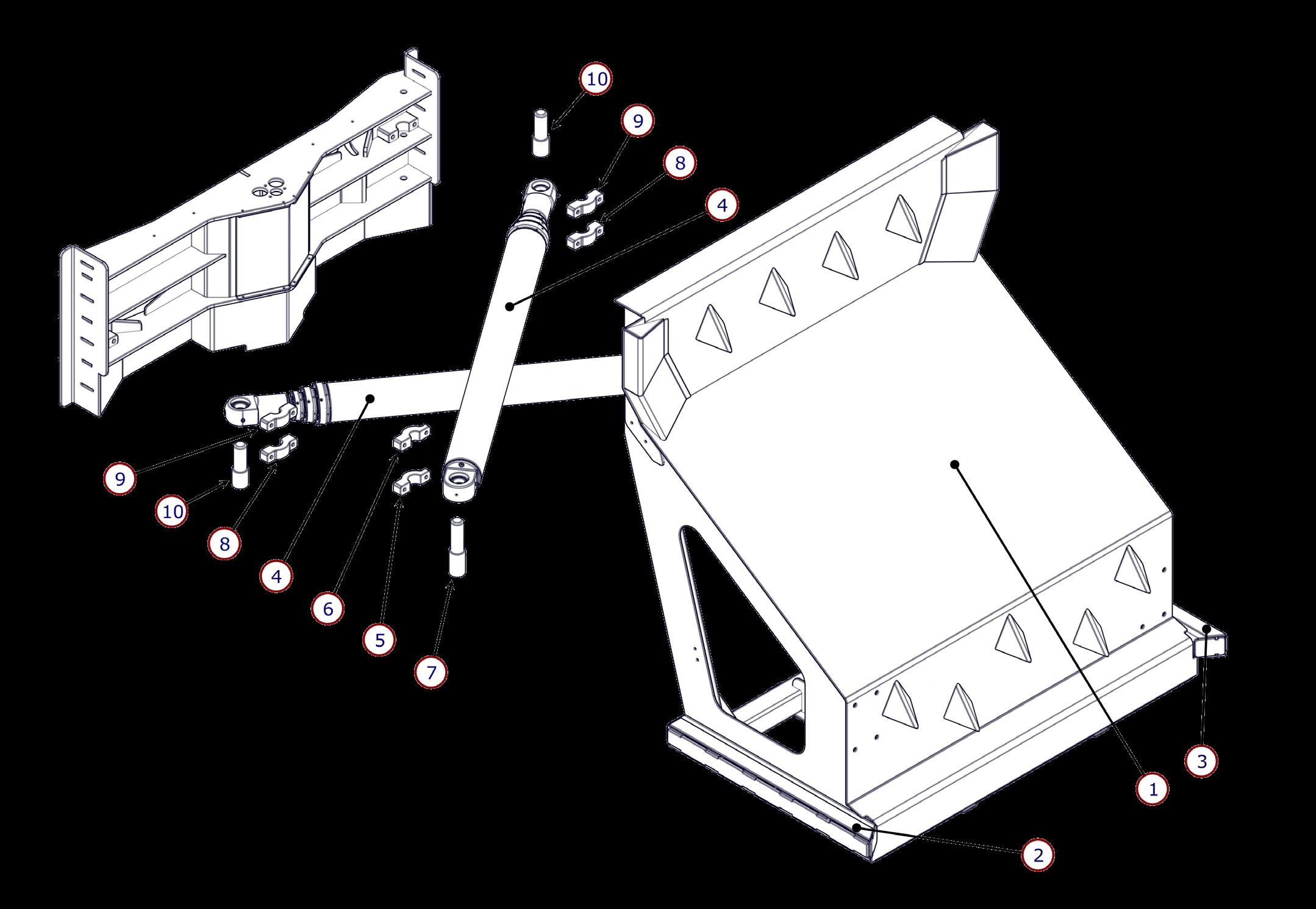 10
9
8
4
9
10
8
4
6
5
7
3
1
2