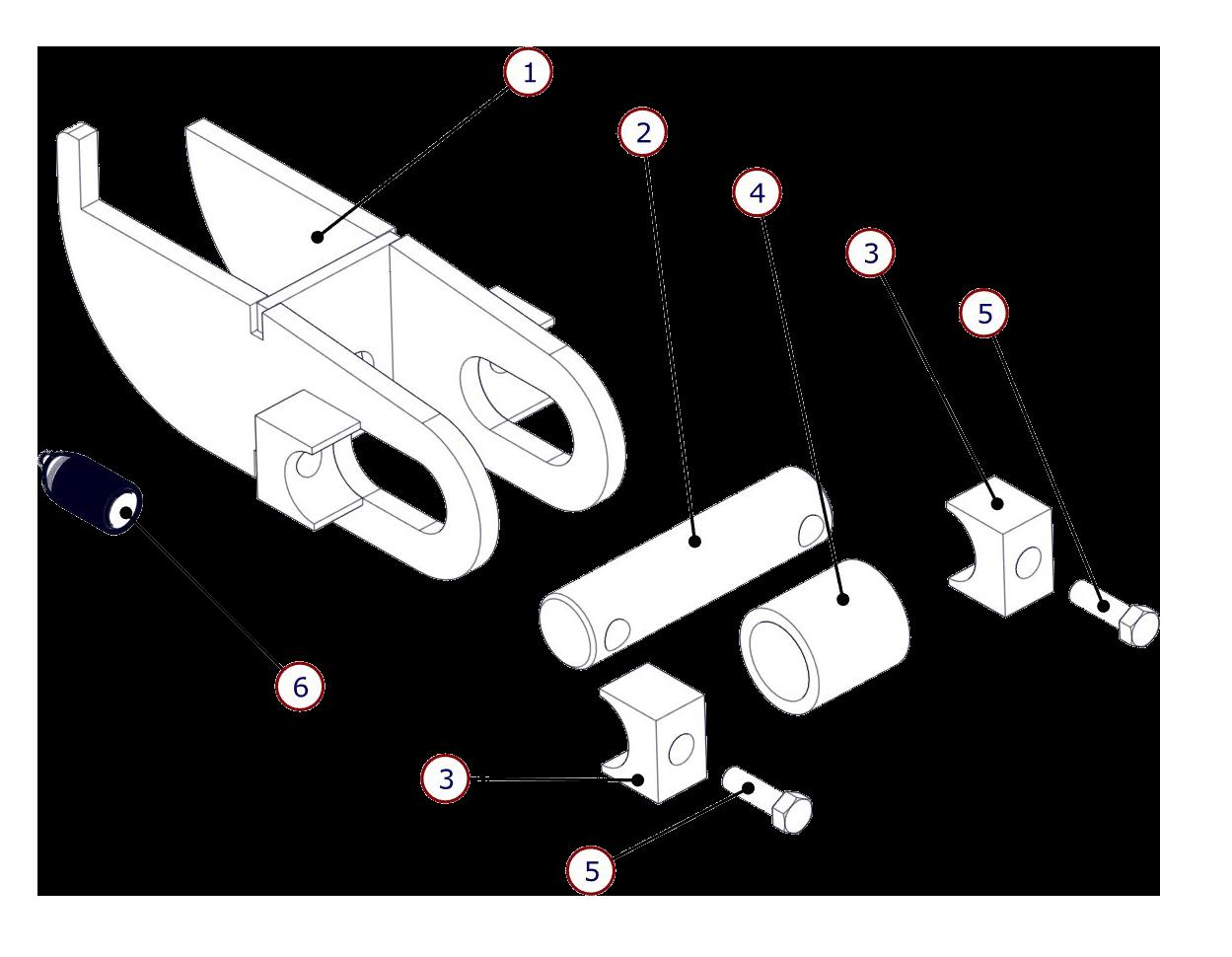 1
2
4
3
5
6
3
5