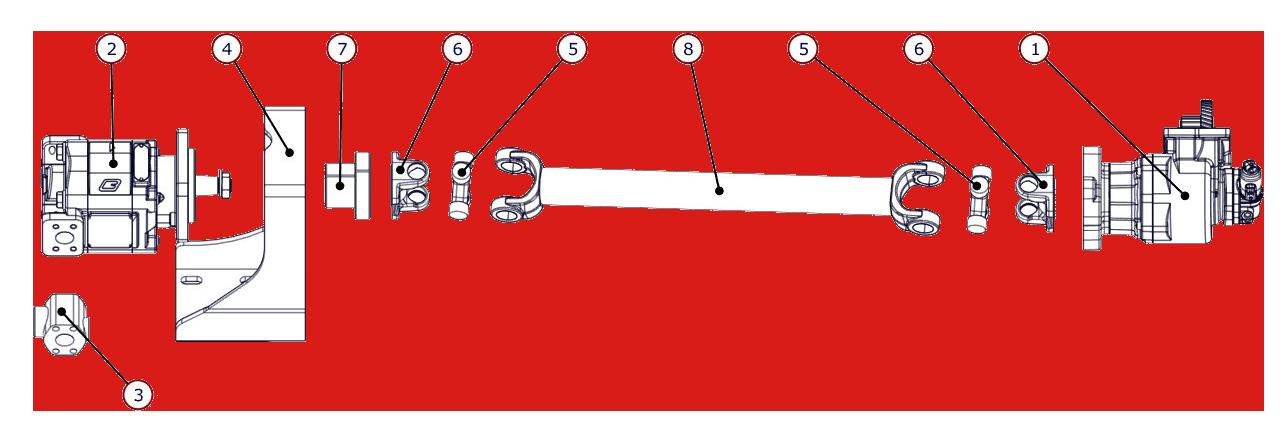 2
4
7
6
5
8
5
6
1
3