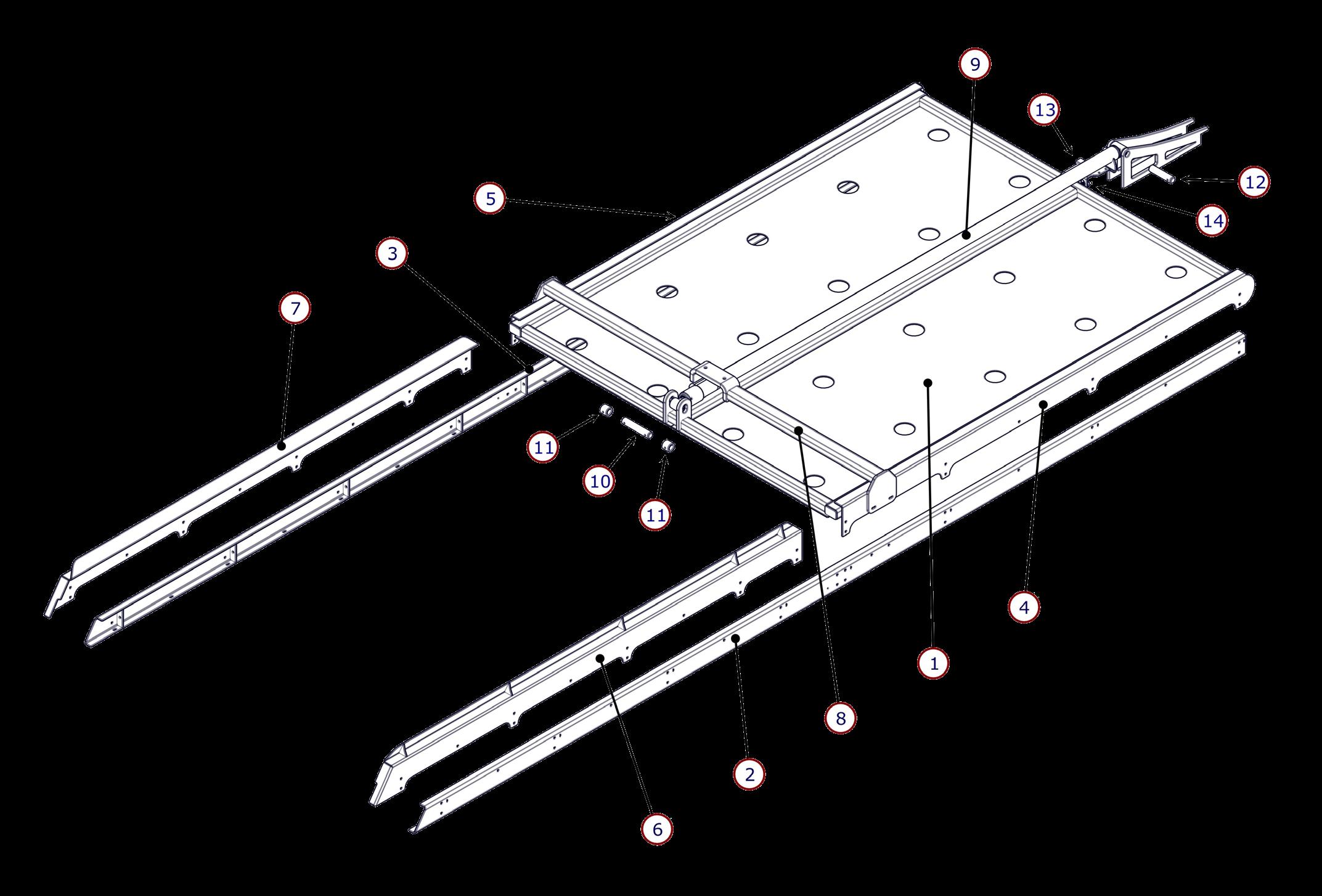 9
13
12
5
14
3
7
11
10
11
4
1
8
2
6